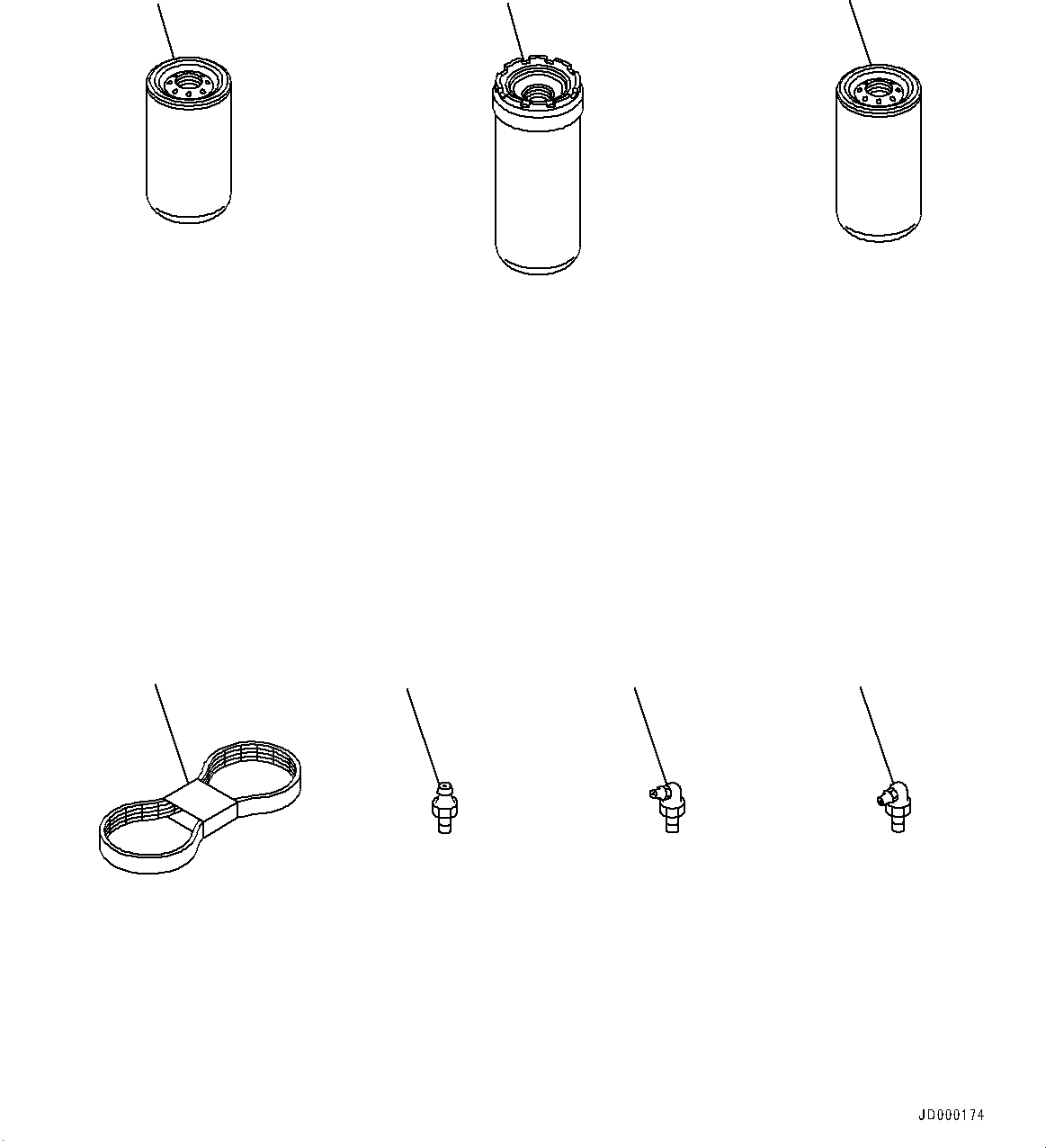 JD000174