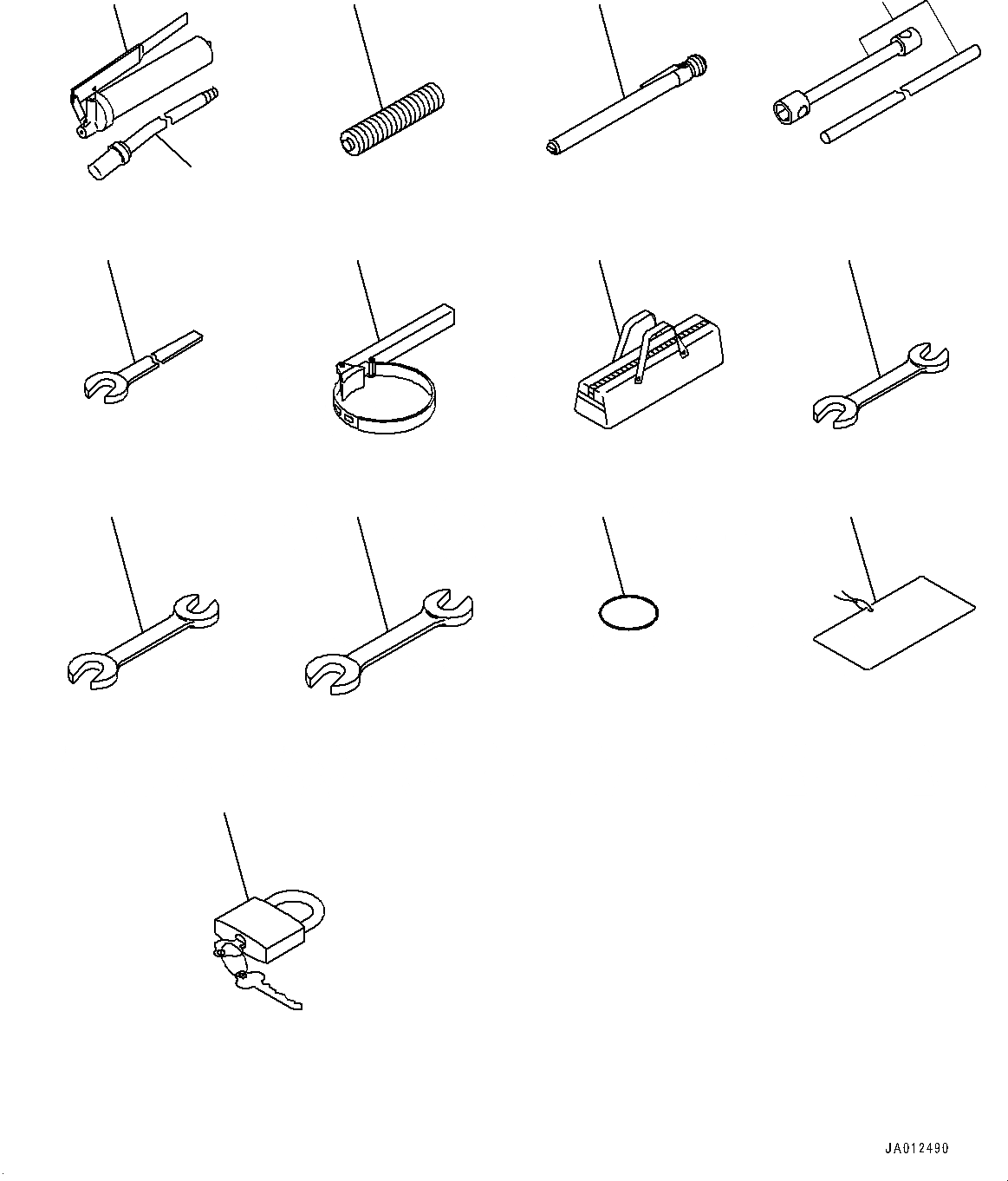 JA012490