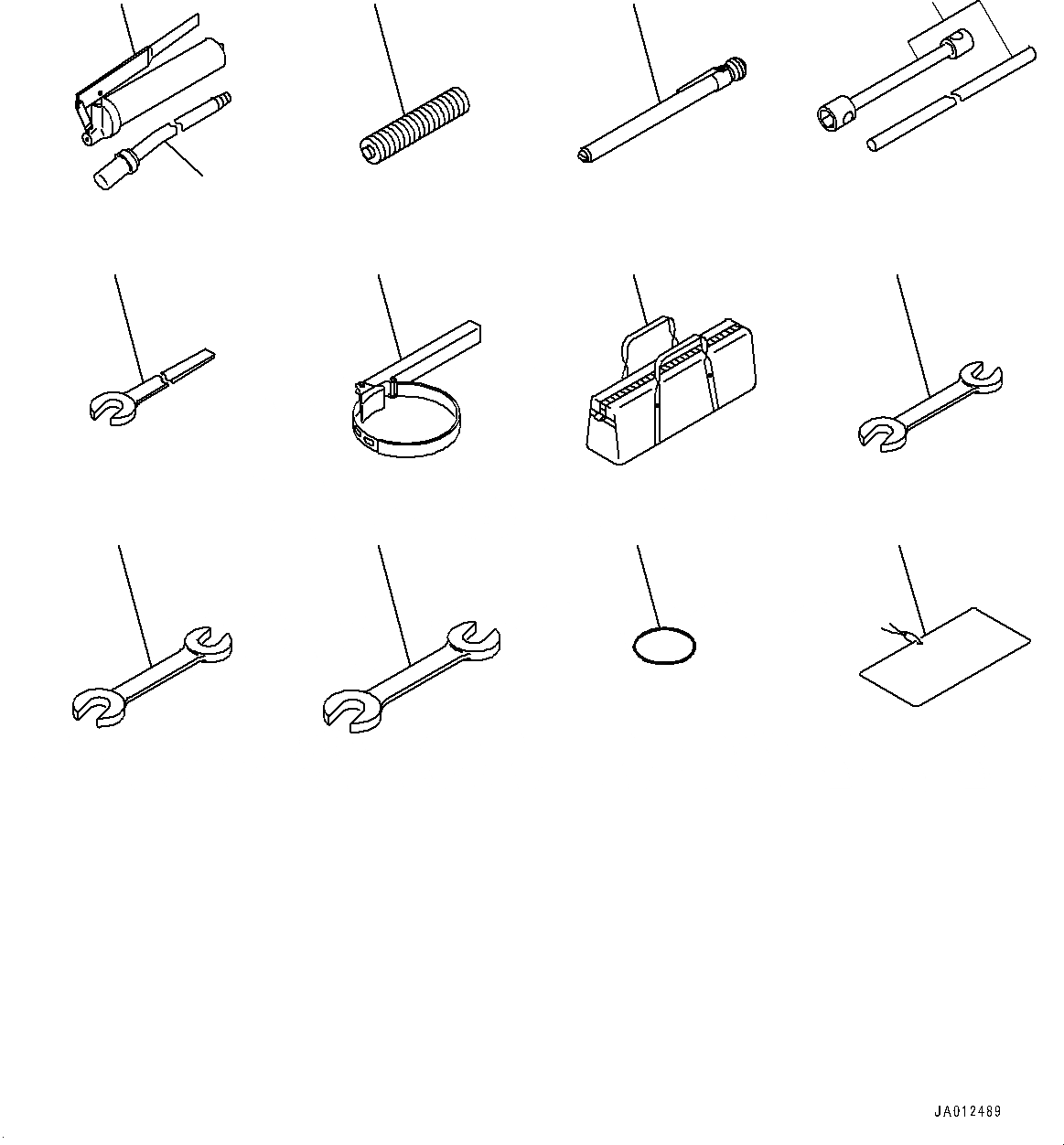 JA012489