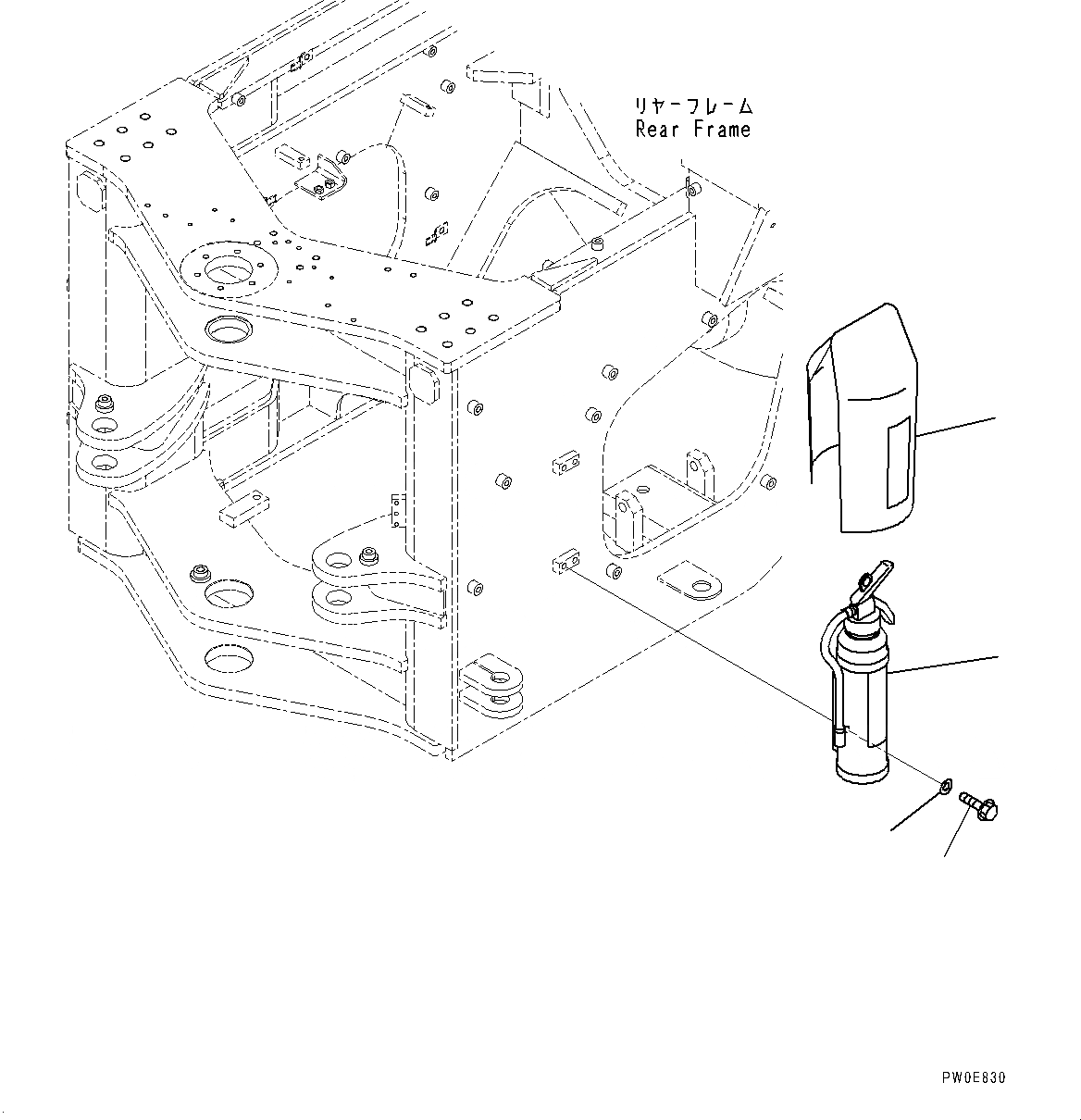 リヤーフレーム
Rear Frame

PW0E830