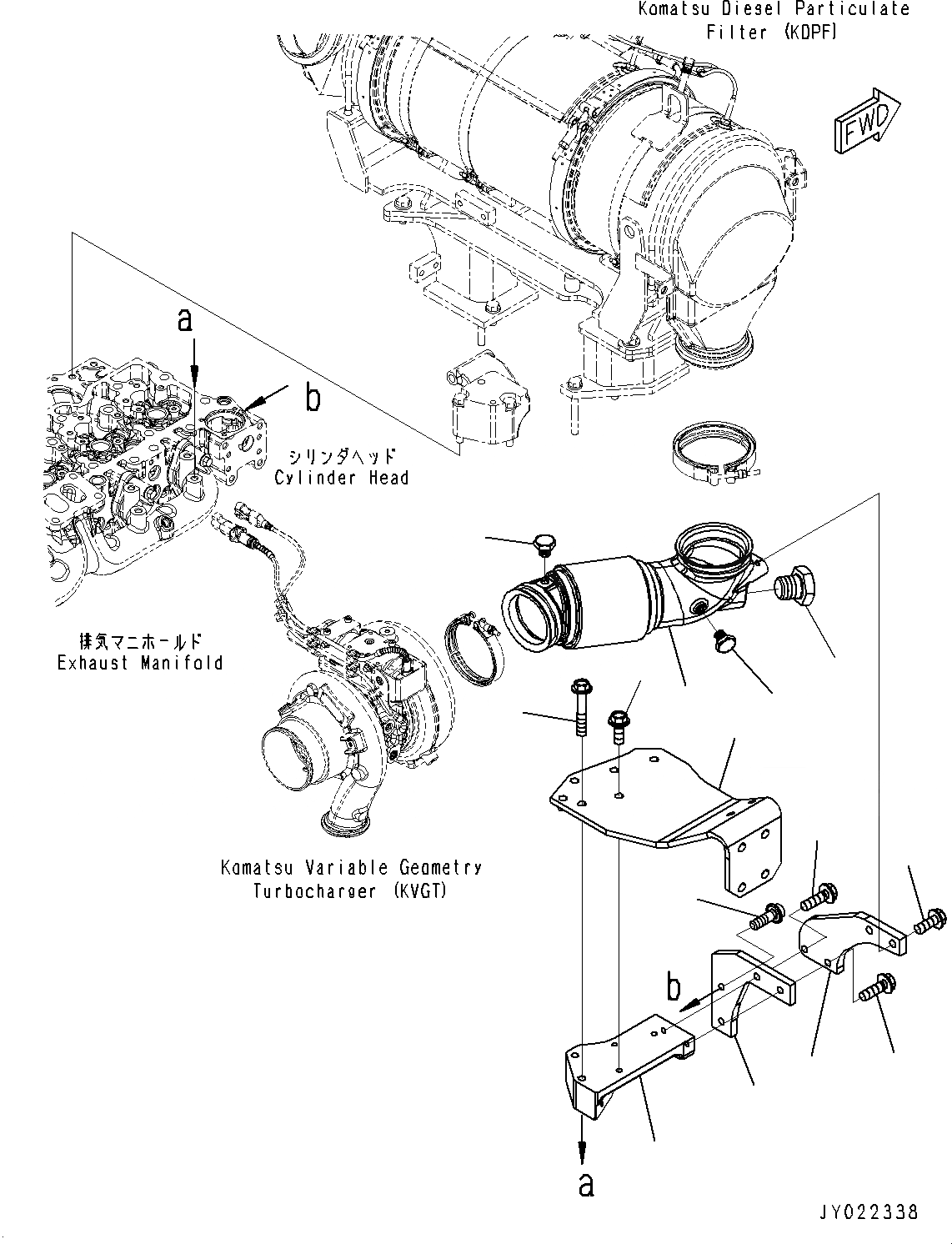 Komatsu Diesel Particulate Filter (KDPF)

FWD

a

b

シリンダヘッド
Cylinder Head

排気マニホールド
Exhaust Manifold

Komatsu Variable Geometry Turbocharger (KVGT)

b

a

JY022338