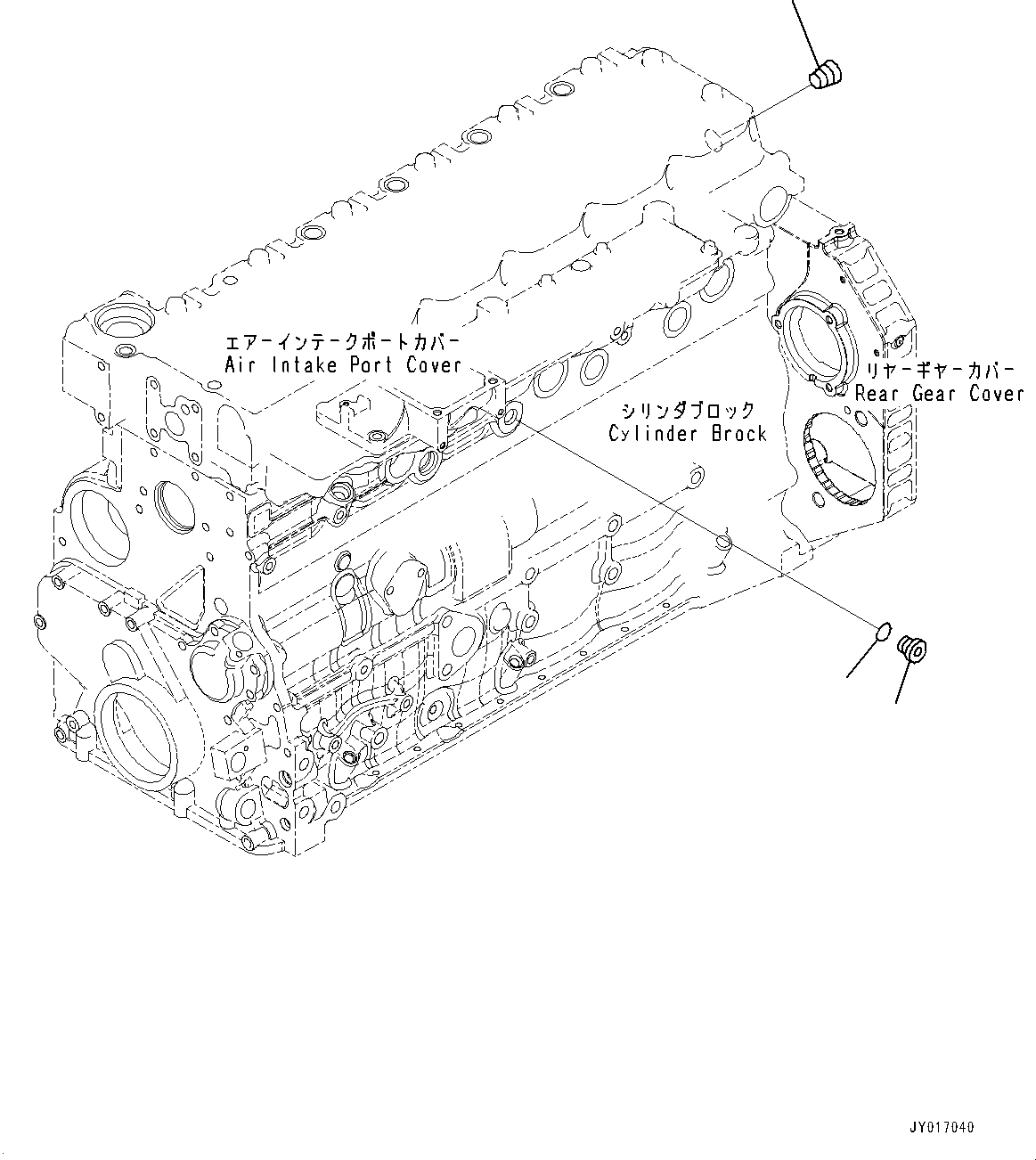 エアーインテークポートカバー
Air Intake Port Cover

リヤーギヤーカバー
Rear Gear Cover

シリンダブロック
Cylinder Brock

JY017040