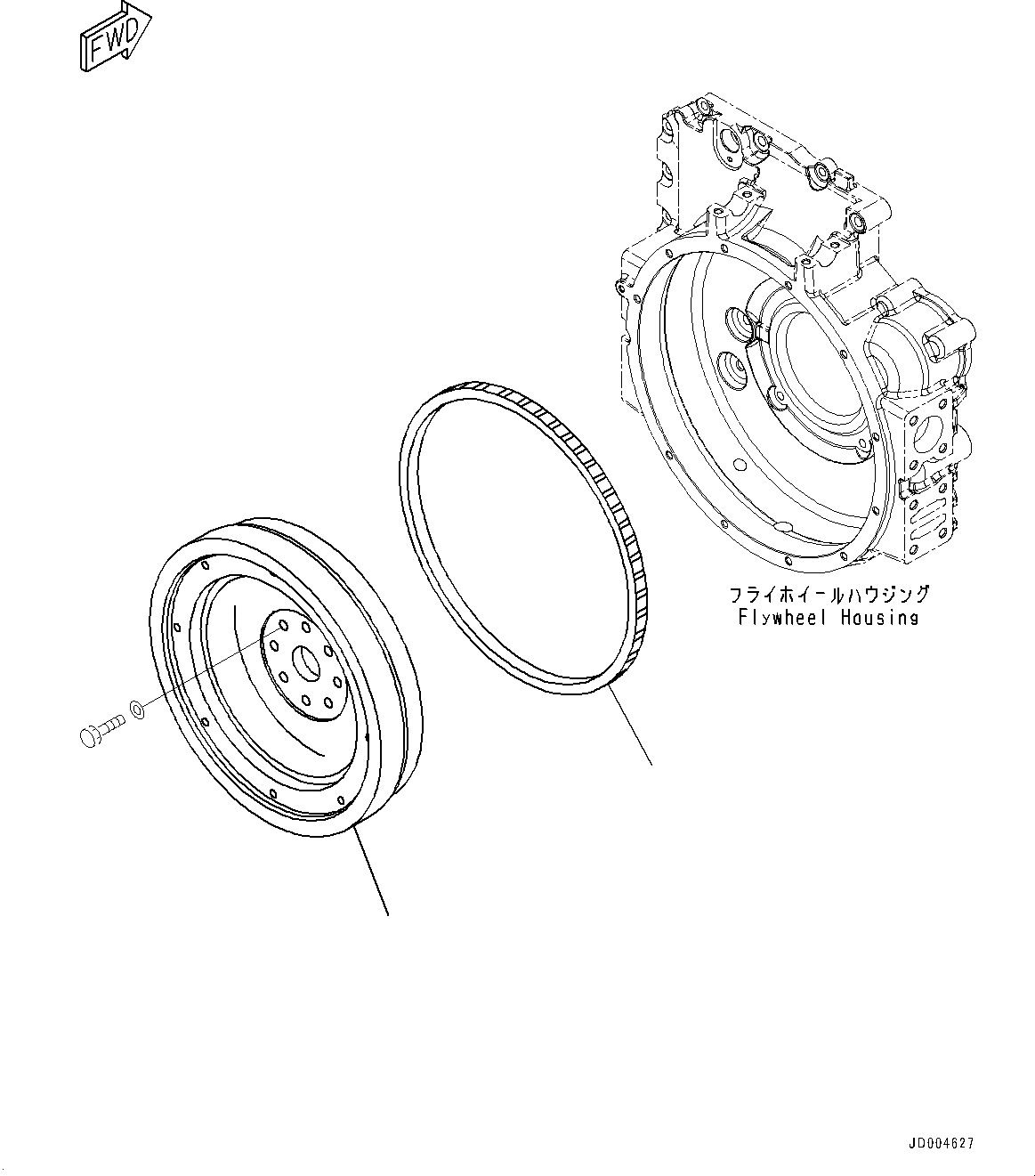 FWD

フライホイールハウジング
Flywheel Housing

JD004627