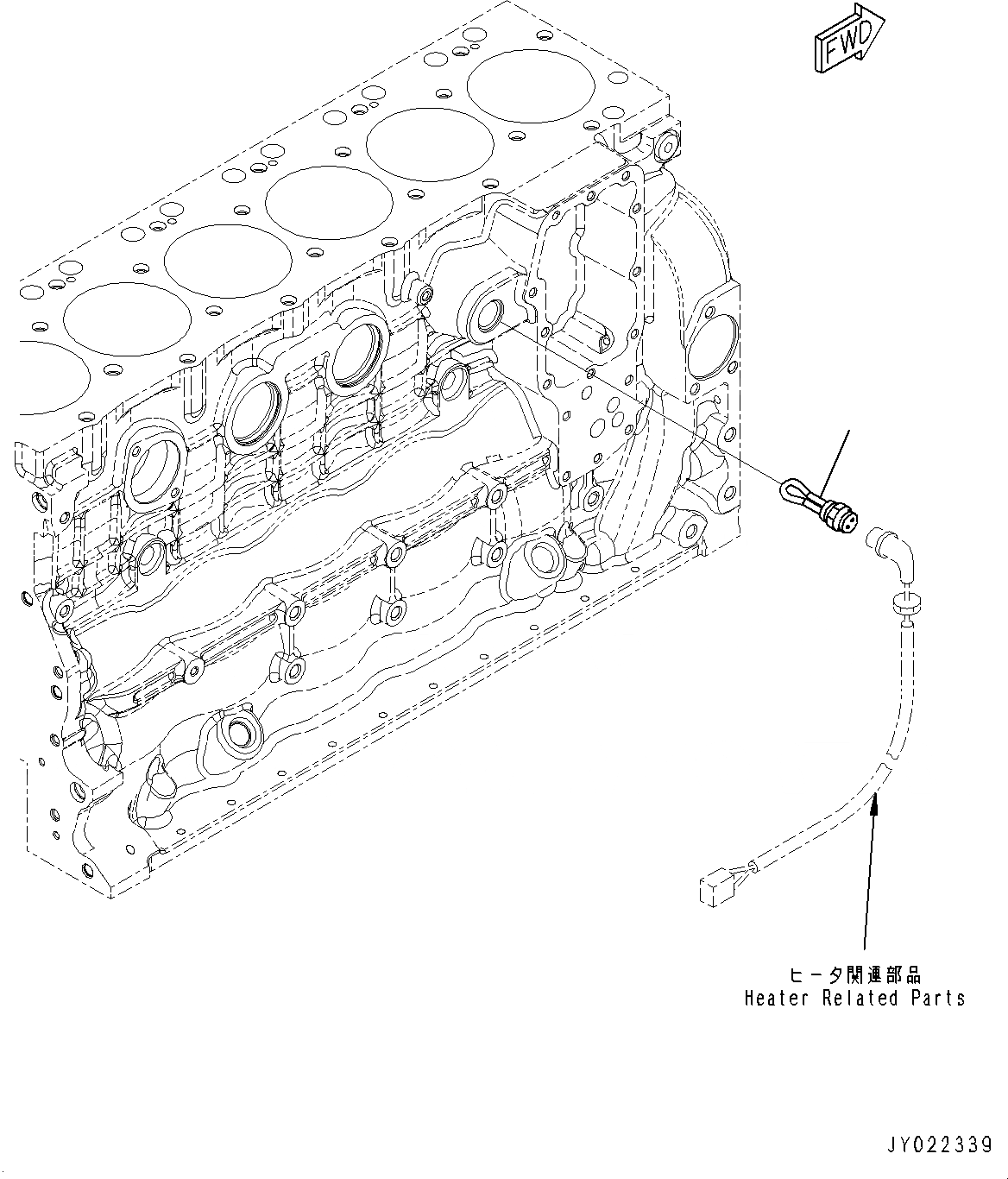 FWD

ヒータ関連部品
Heater Related Parts

JY022339