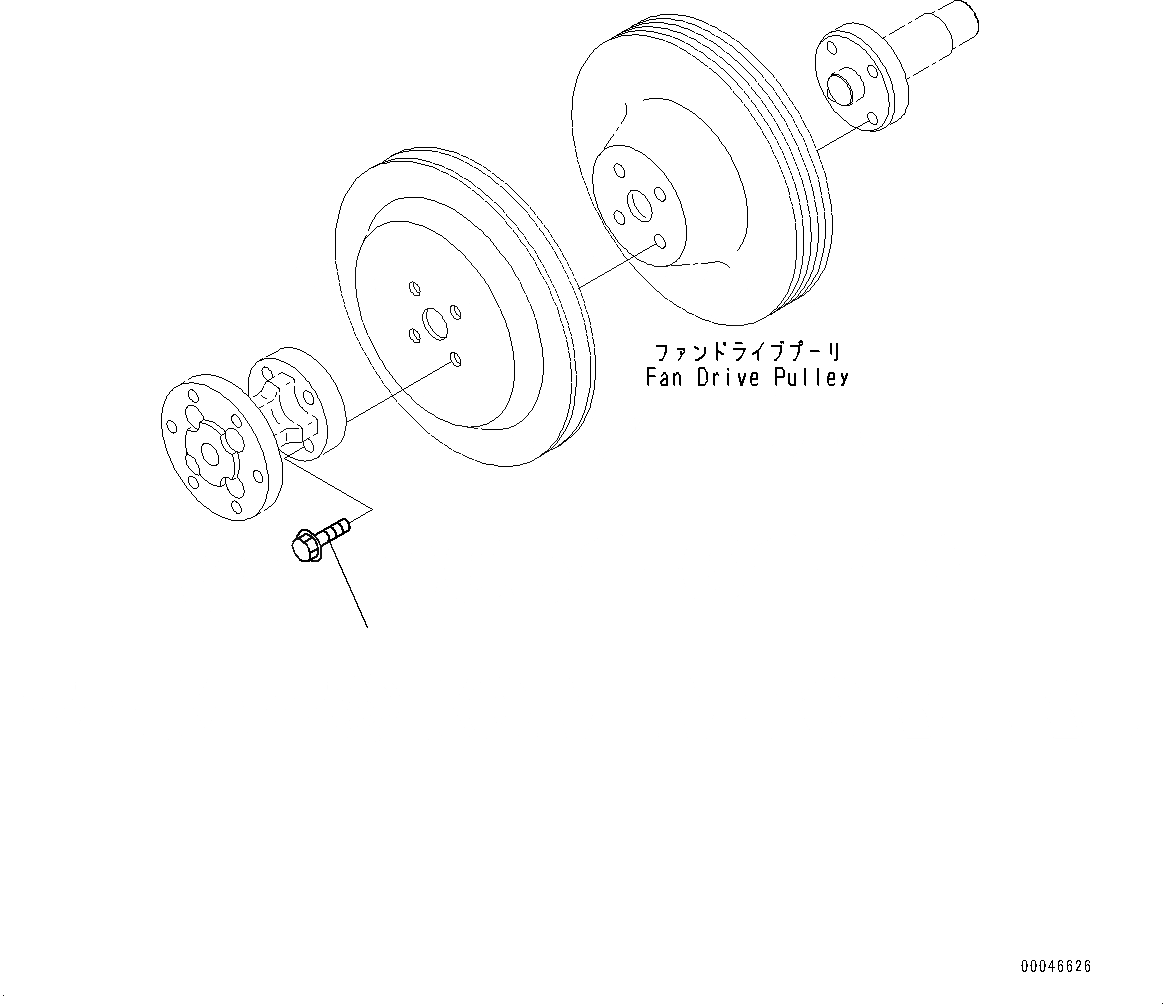 ファンドライブプーリ
Fan Drive Pulley

00046626