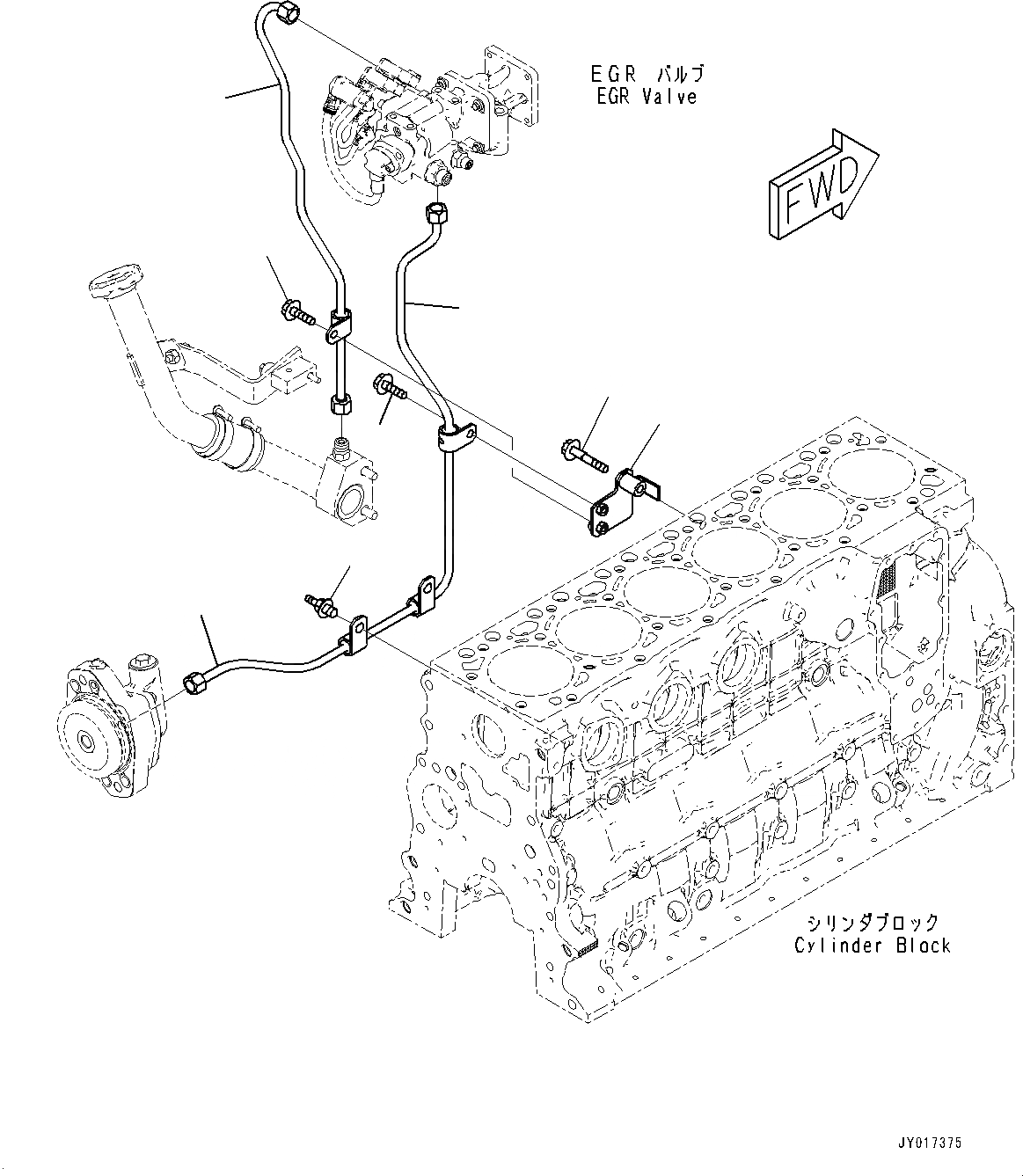 EGR バルブ
EGR Valve

FWD

シリンダブロック
Cylinder Block

JY017375