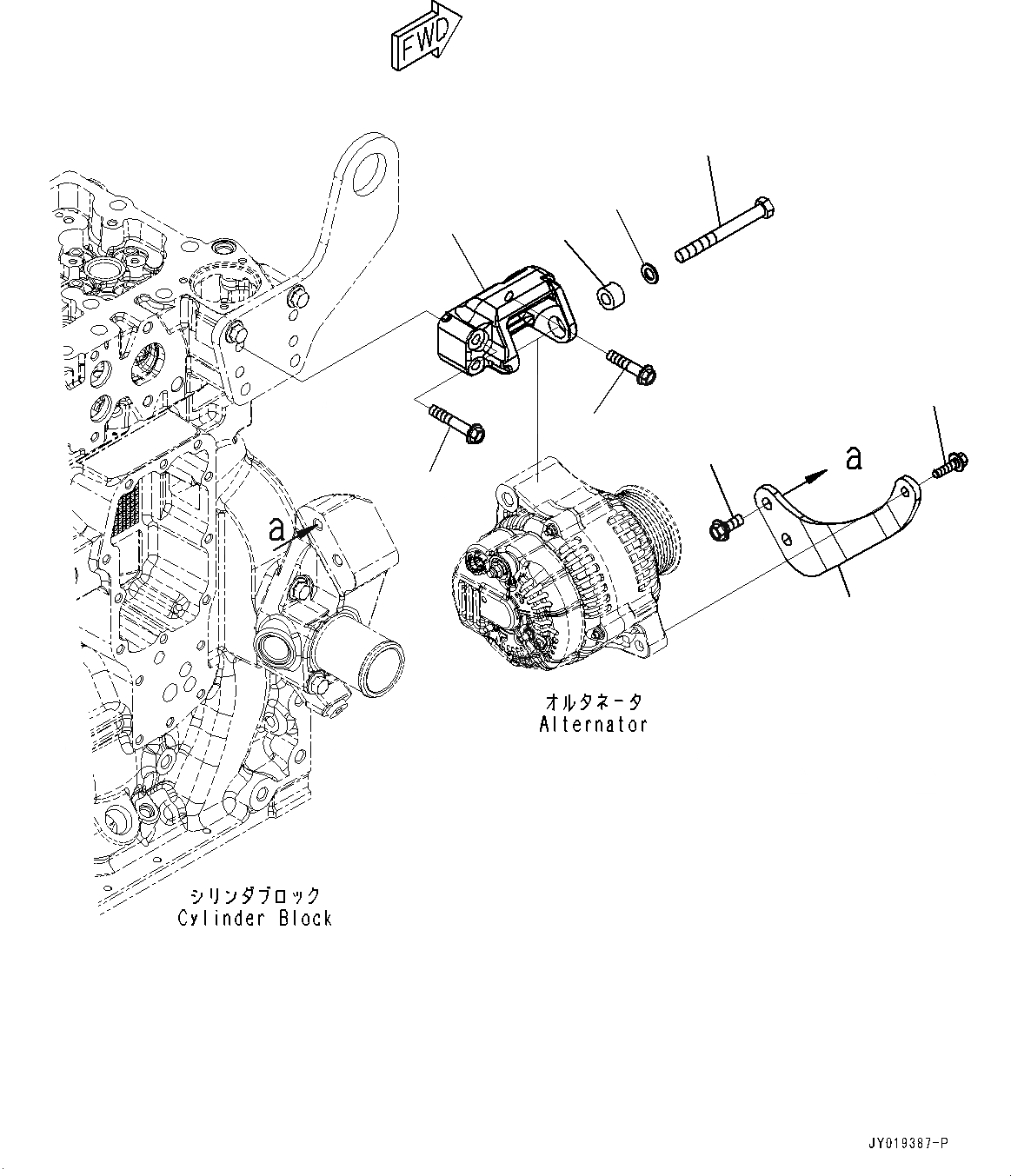 FWD

a

a

オルタネータ
Alternator

シリンダブロック
Cylinder Block

JY019387-P