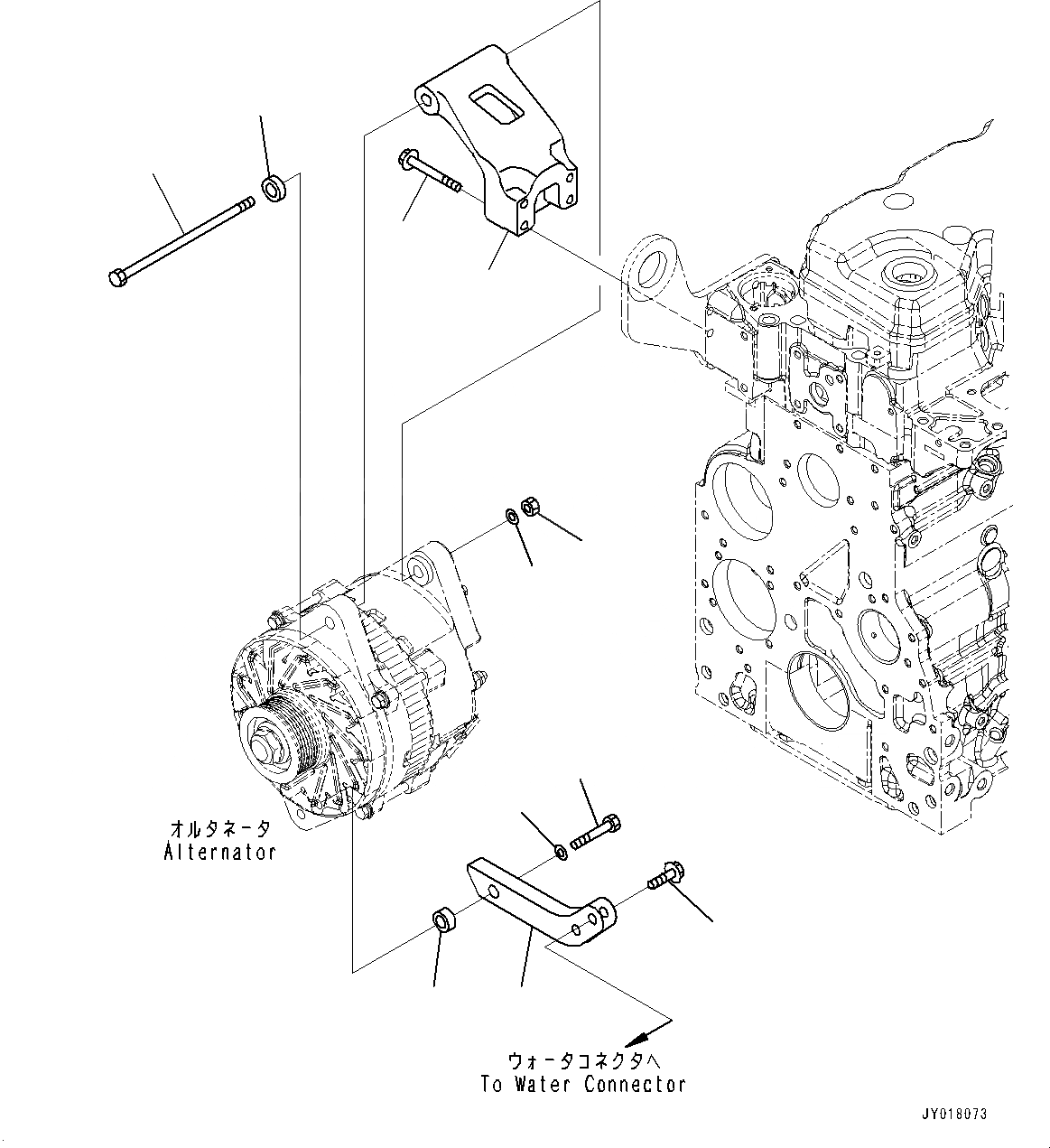 オルタネータ
Alternator

ウォータコネクタへ
To Water Connector

JY018073