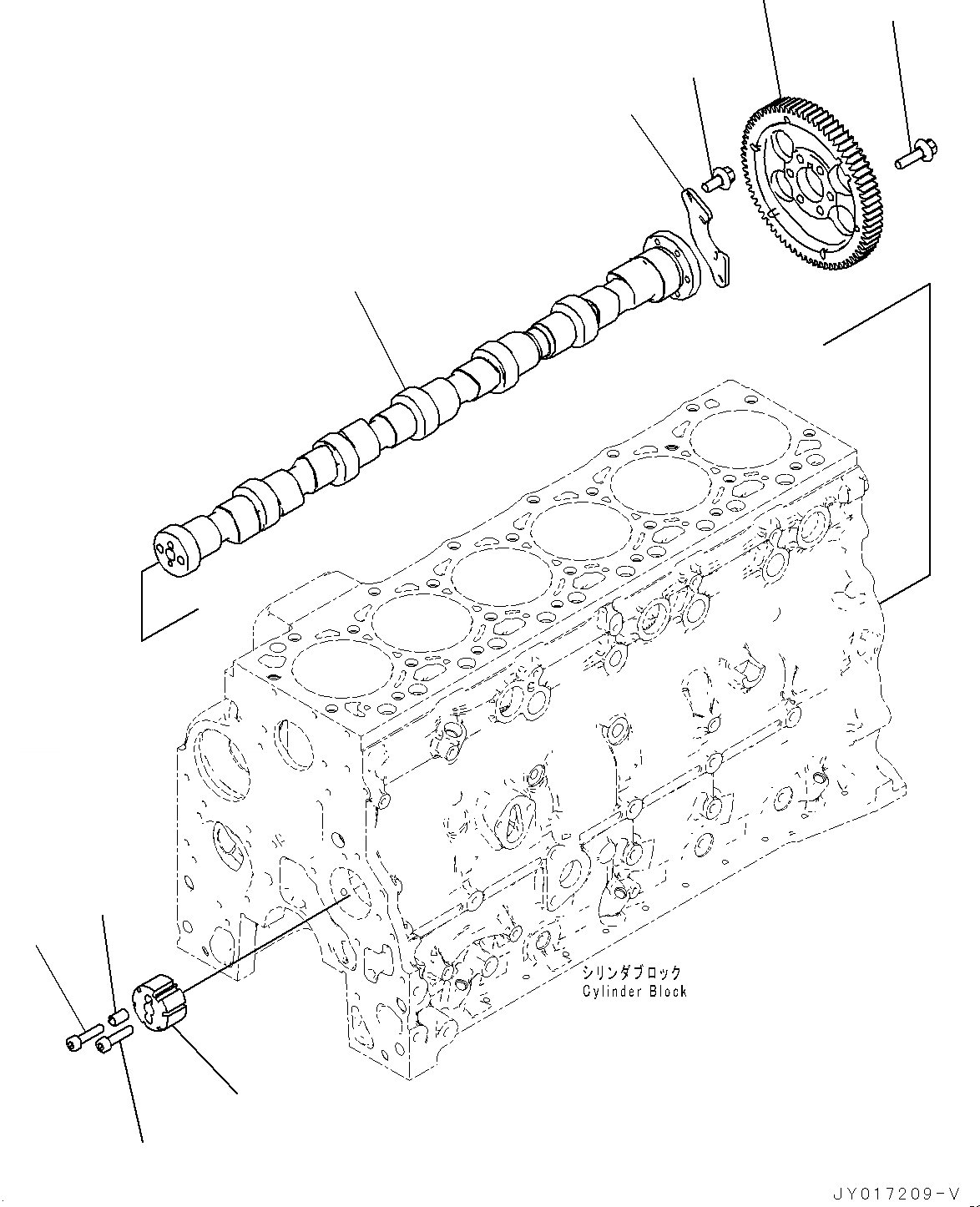 シリンダブロック
Cylinder Block

JY017209-V