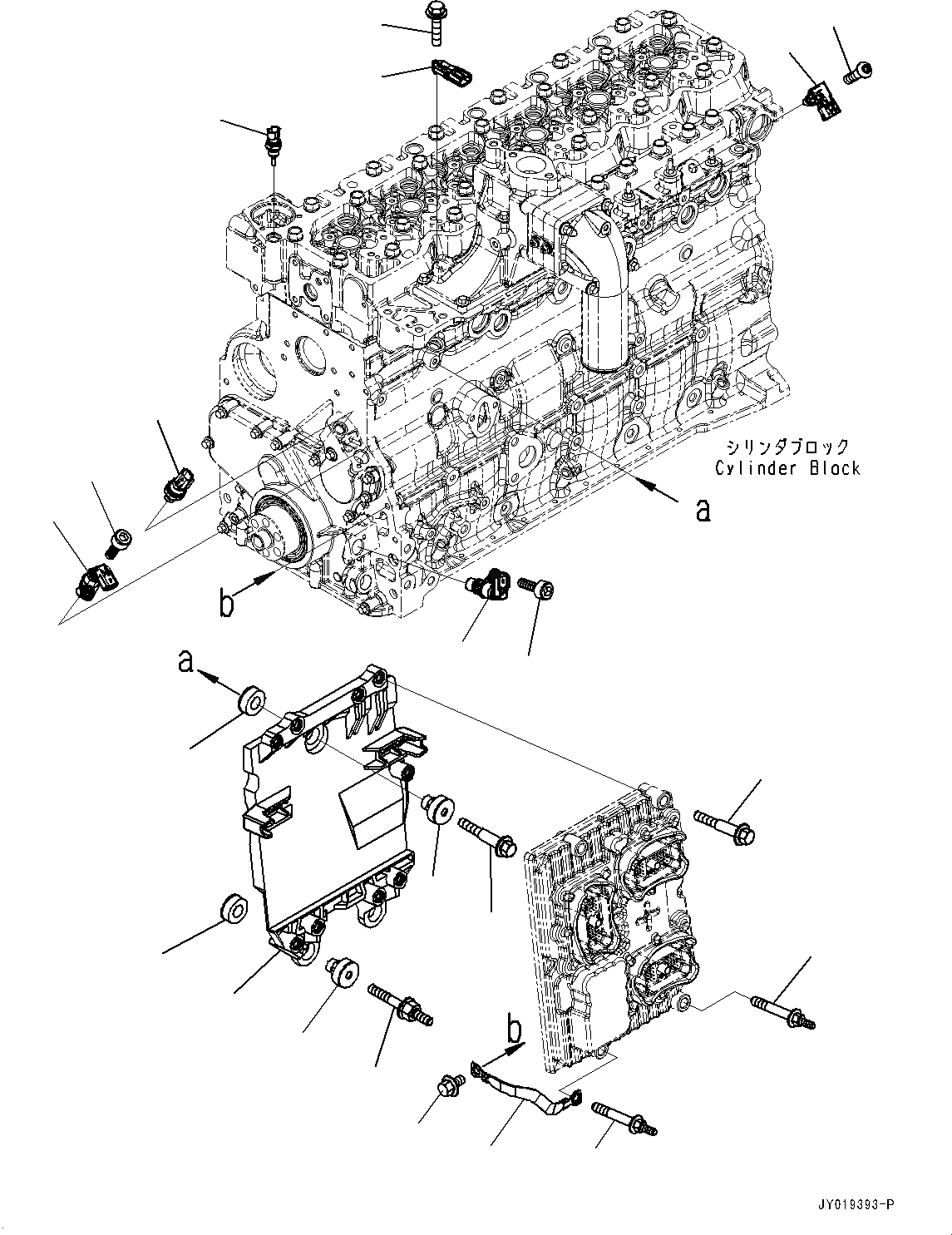 シリンダブロック
Cylinder Block

a

b

a

b

JY019393-P