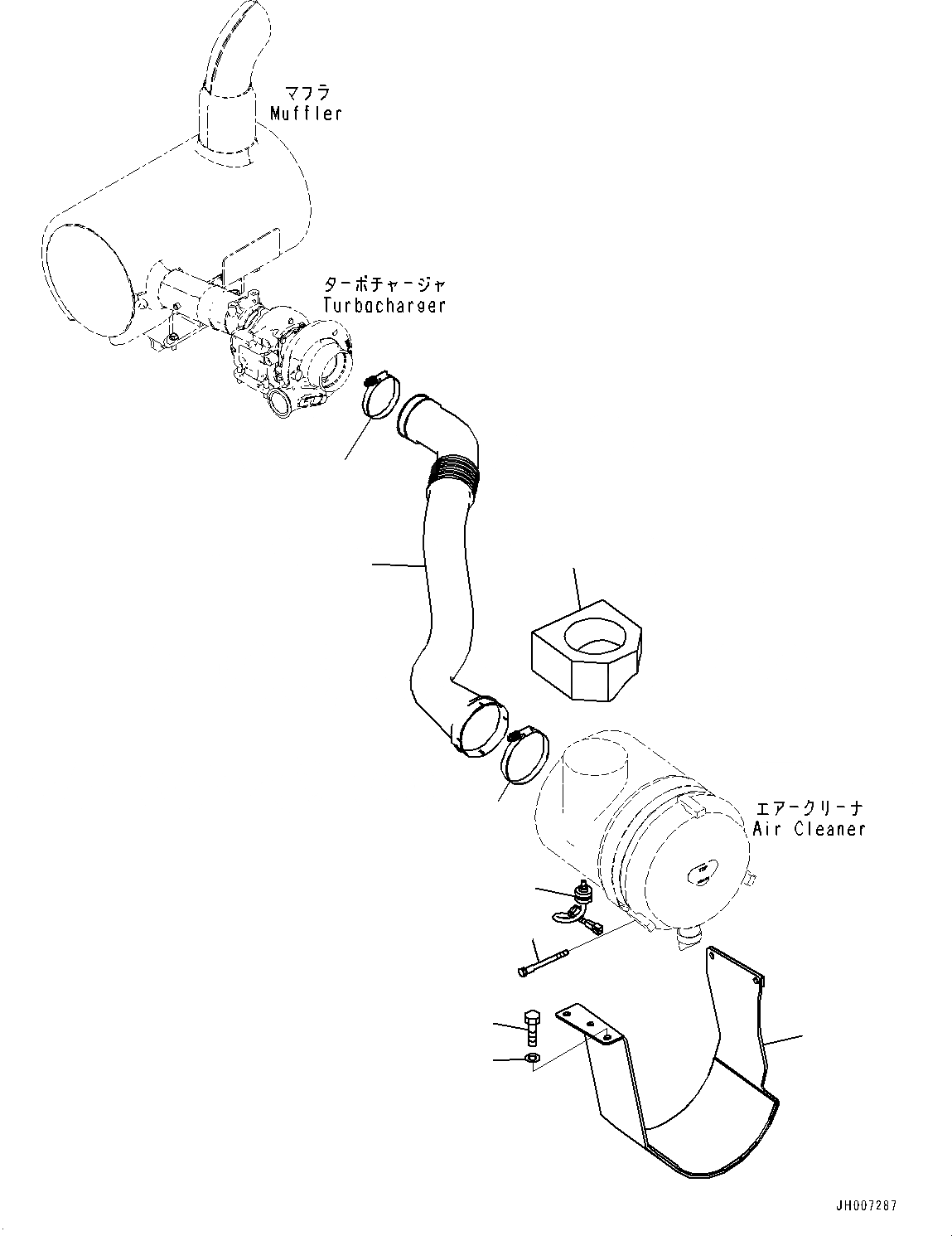 マフラ
Muffler

ターボチャージャ
Turbocharger

エアークリーナ
Air Cleaner

JH007287