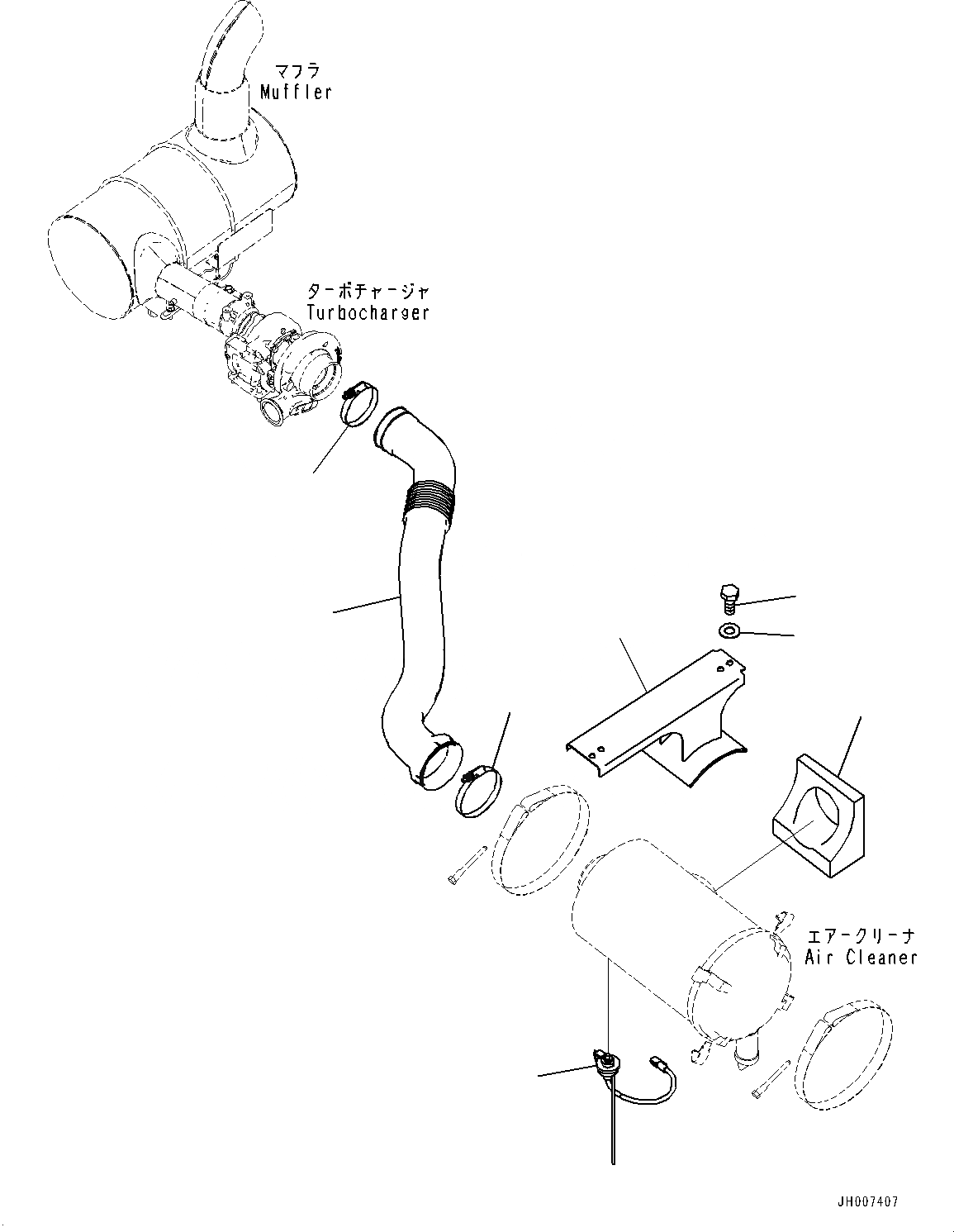 マフラ
Muffler

ターボチャージャ
Turbocharger

エアークリーナ
Air Cleaner

JH007407