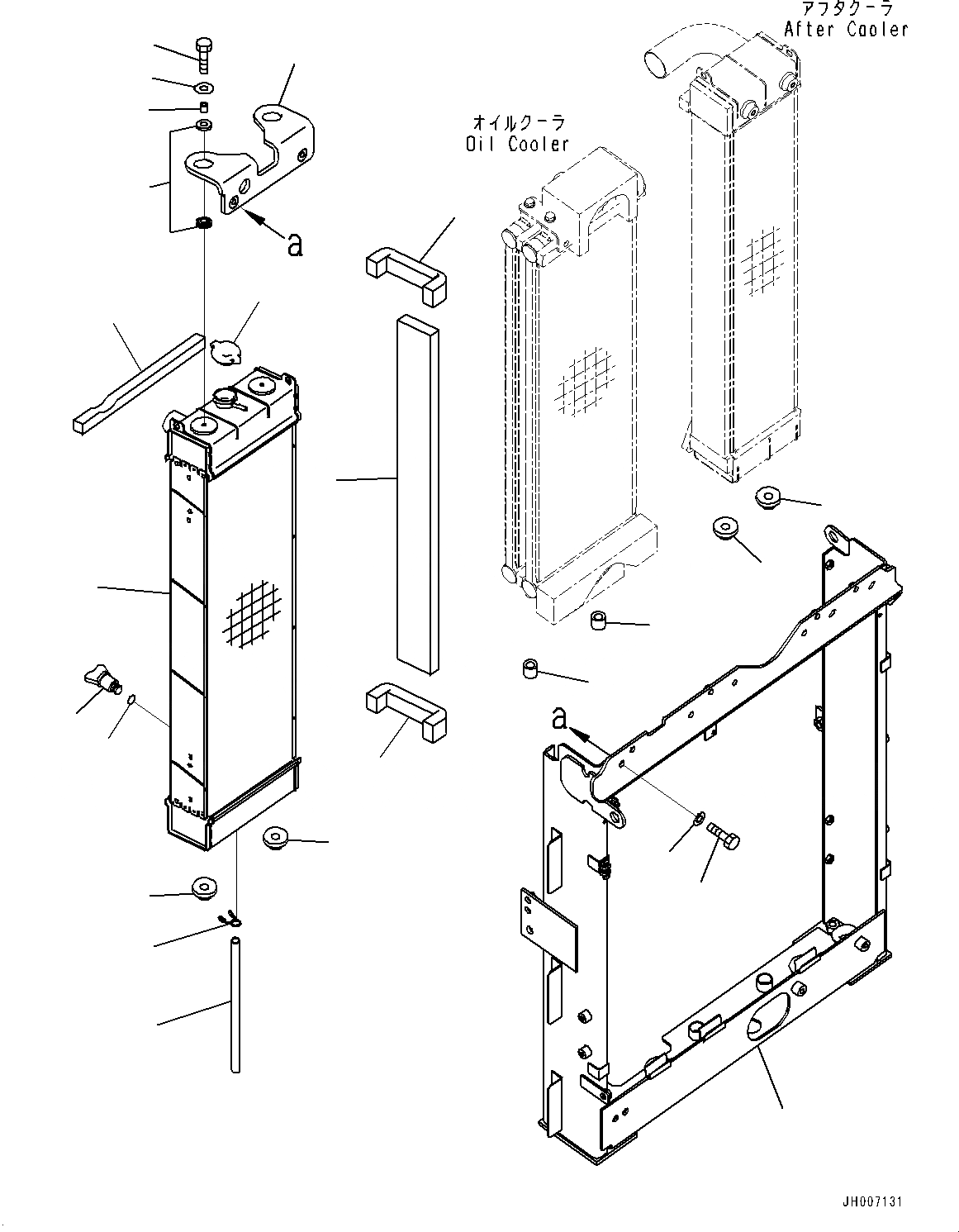 アフタクーラ
After Cooler

オイルクーラ
Oil Cooler

a

a

JH007131