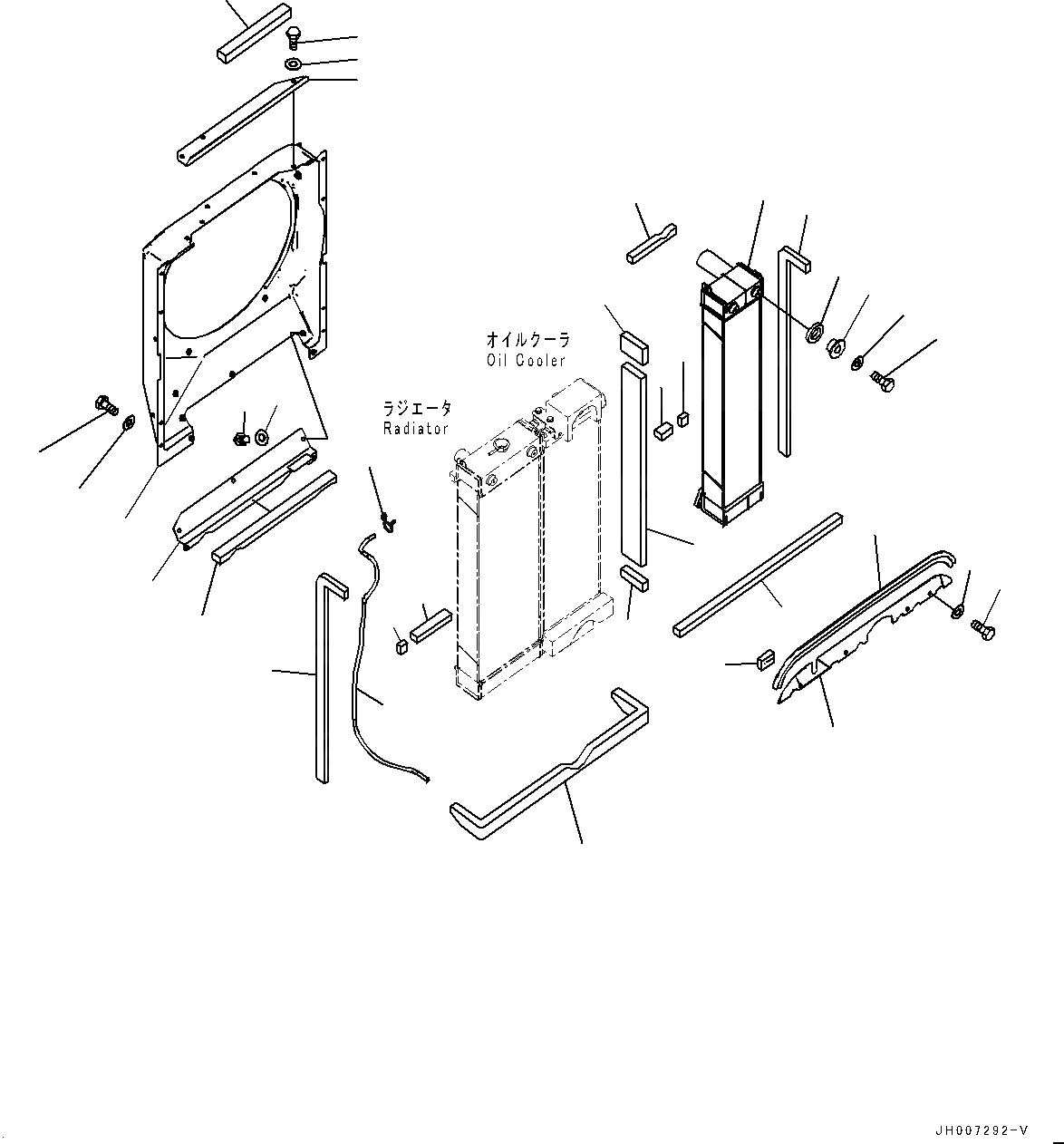 オイルクーラ
Oil Cooler

ラジエータ
Radiator

JH007292-V