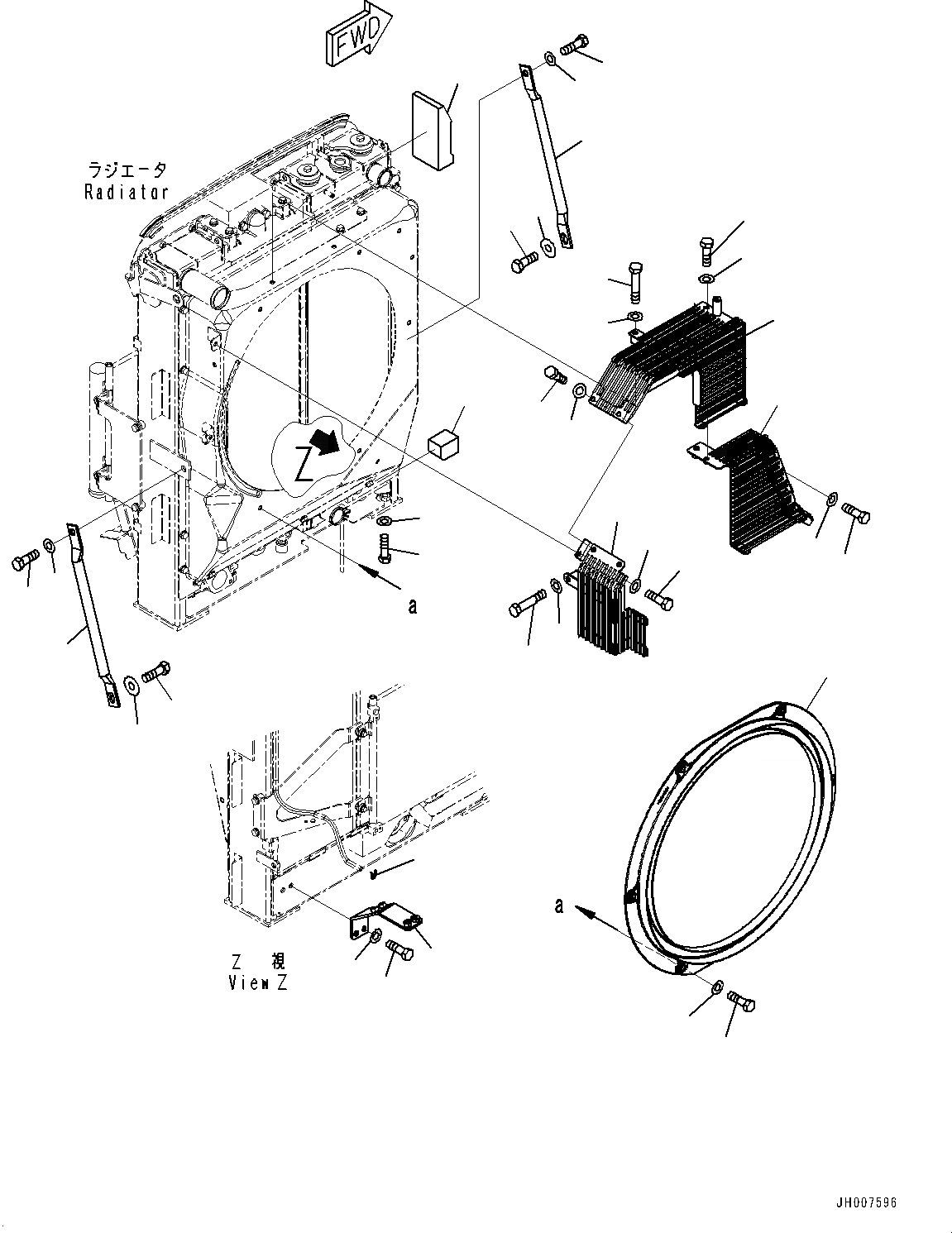 FWD

ラジエータ
Radiator

Z

a

a

Z 視
View Z

JH007596