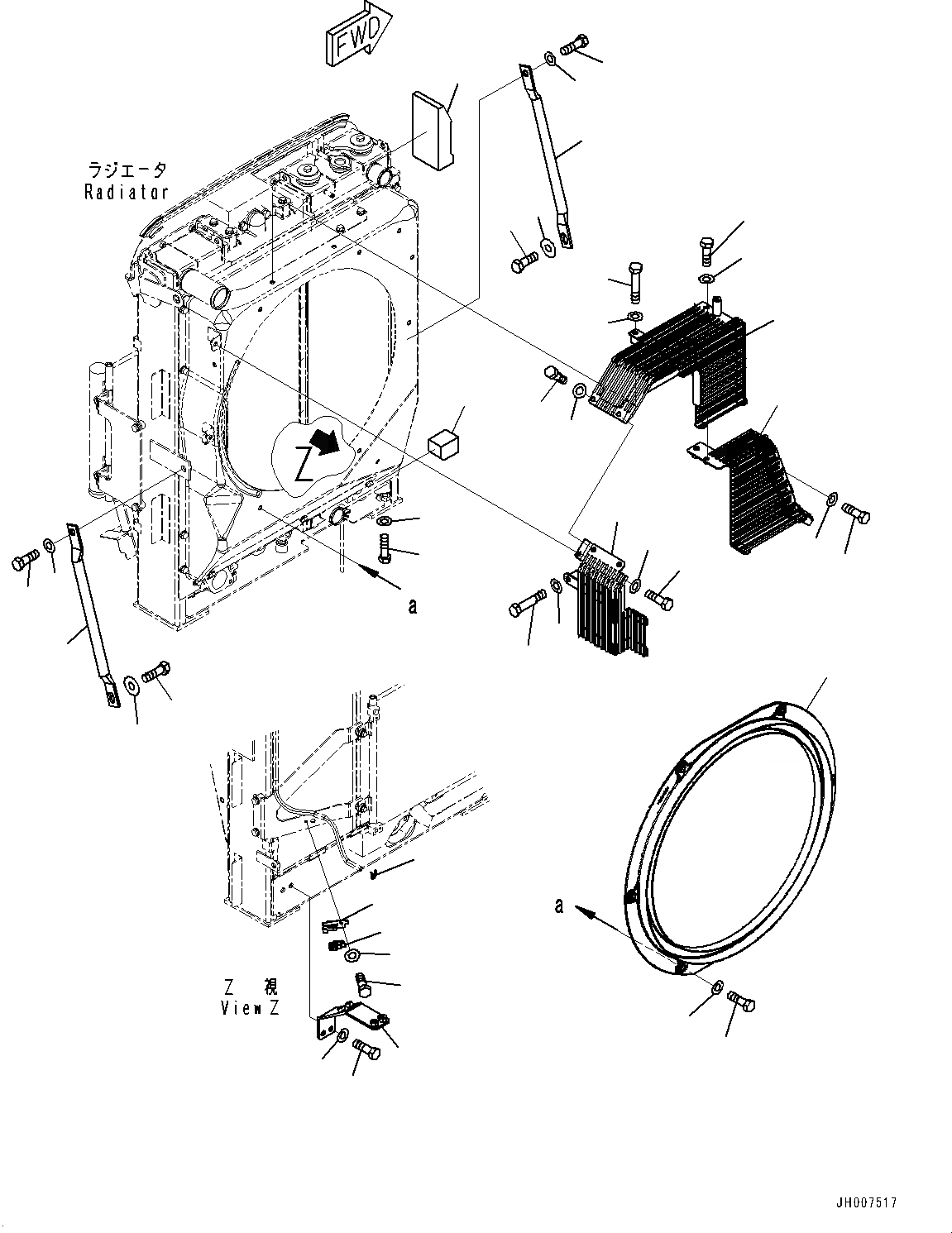 FWD

ラジエータ
Radiator

Z

a

a

Z 視
View Z

JH007517