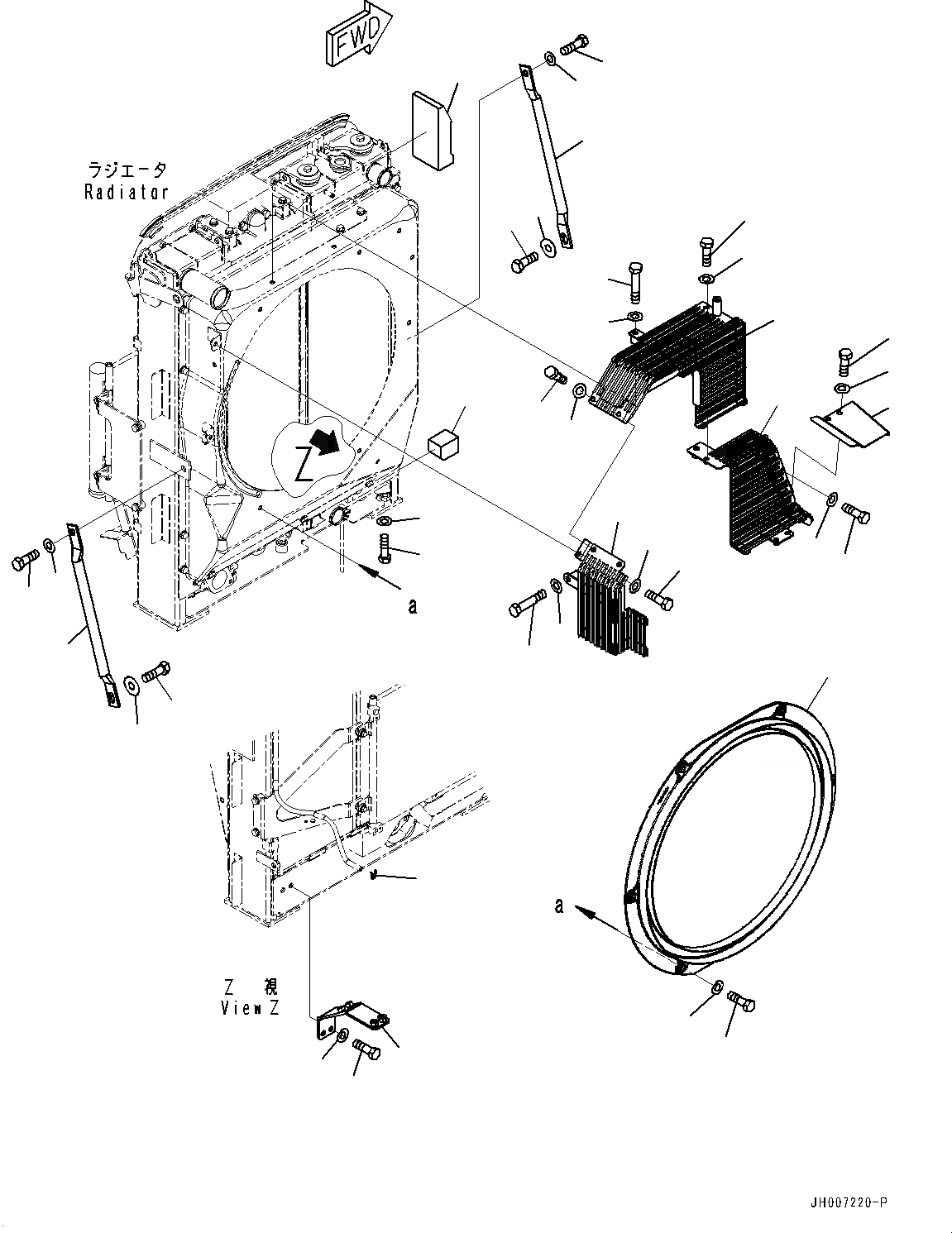 FWD

ラジエータ
Radiator

Z

a

a

Z 視
View Z

JH007220-P