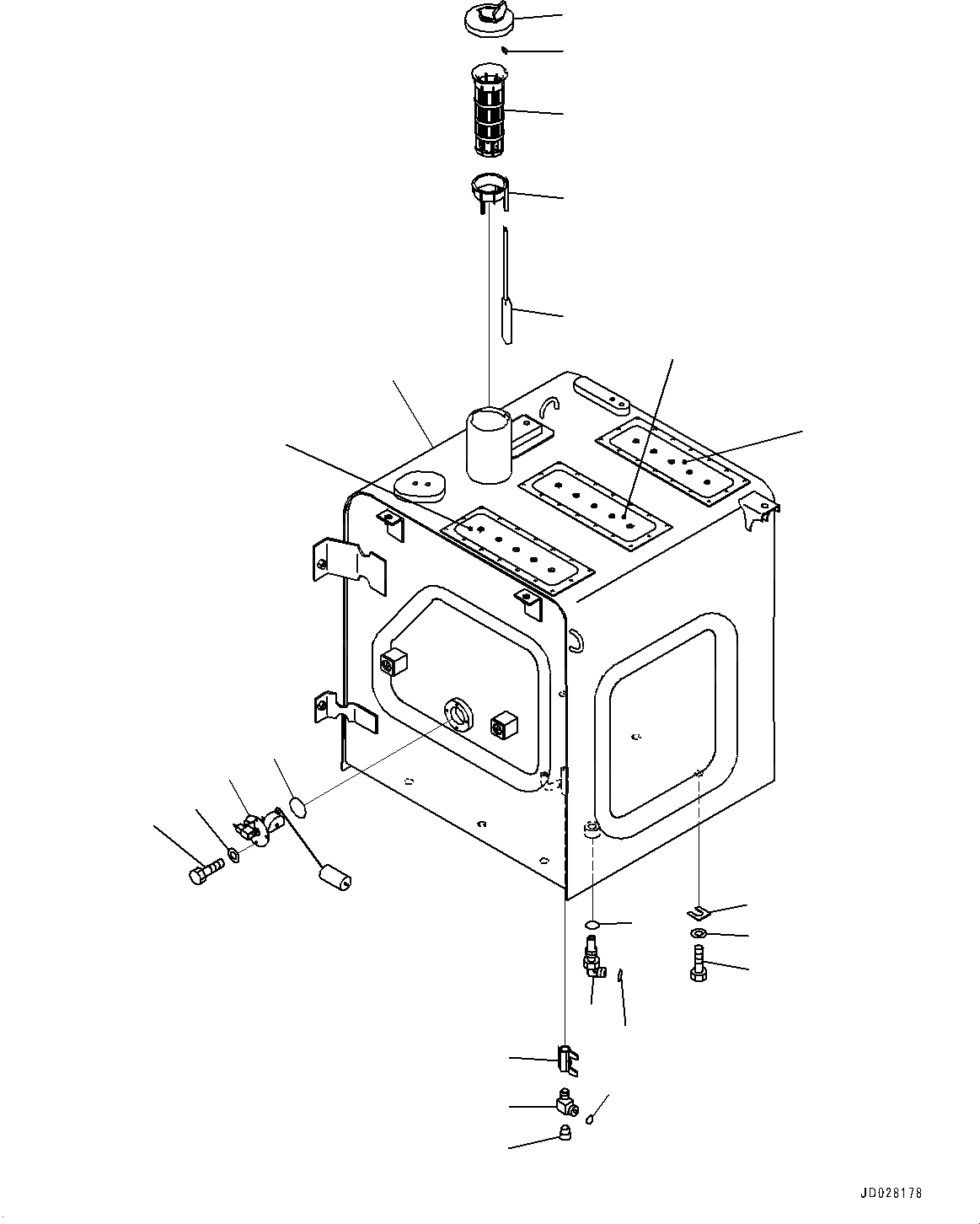 JD028178