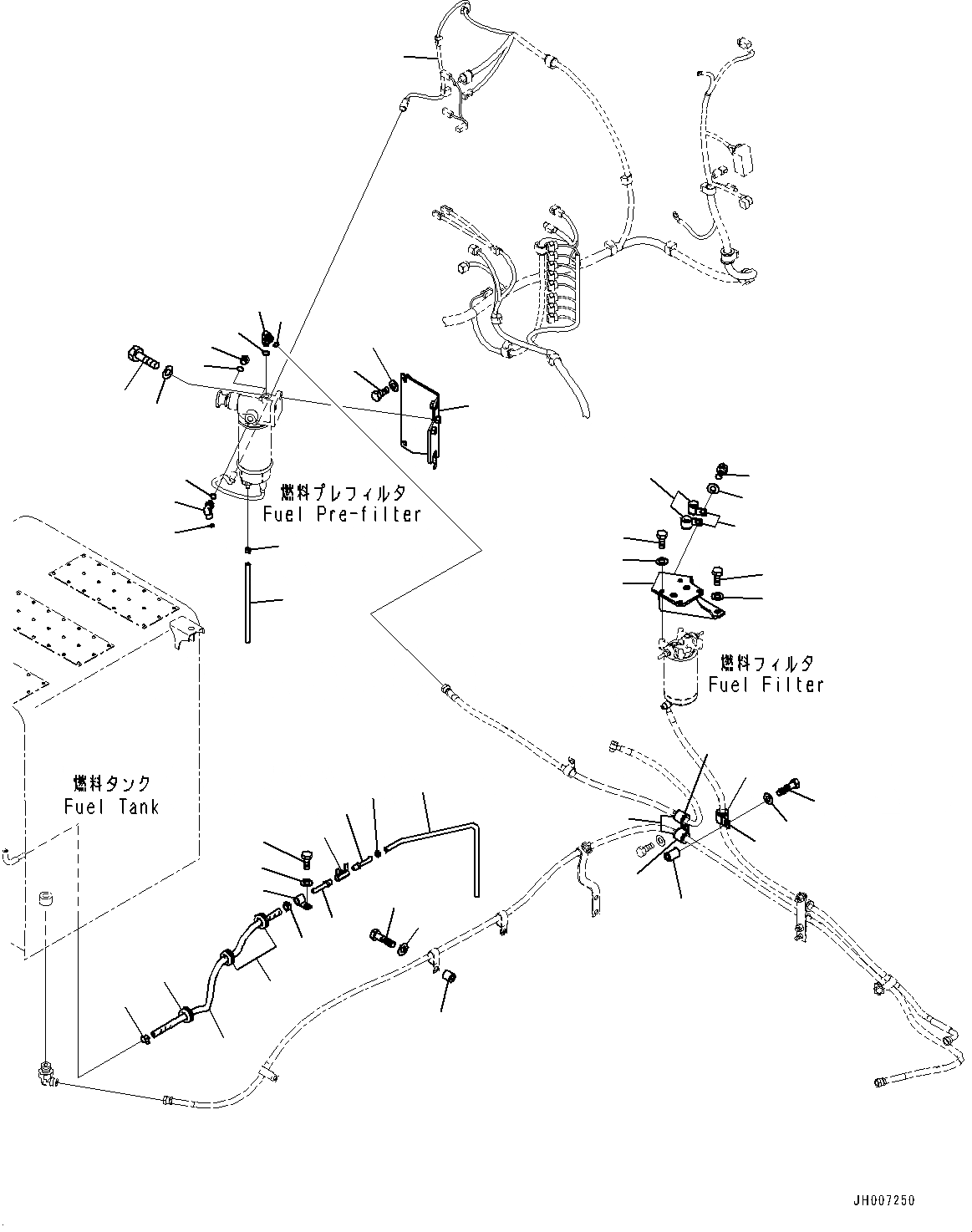 燃料プレフィルタ
Fuel Pre-filter

燃料フィルタ
Fuel Filter

燃料タンク
Fuel Tank

JH007250