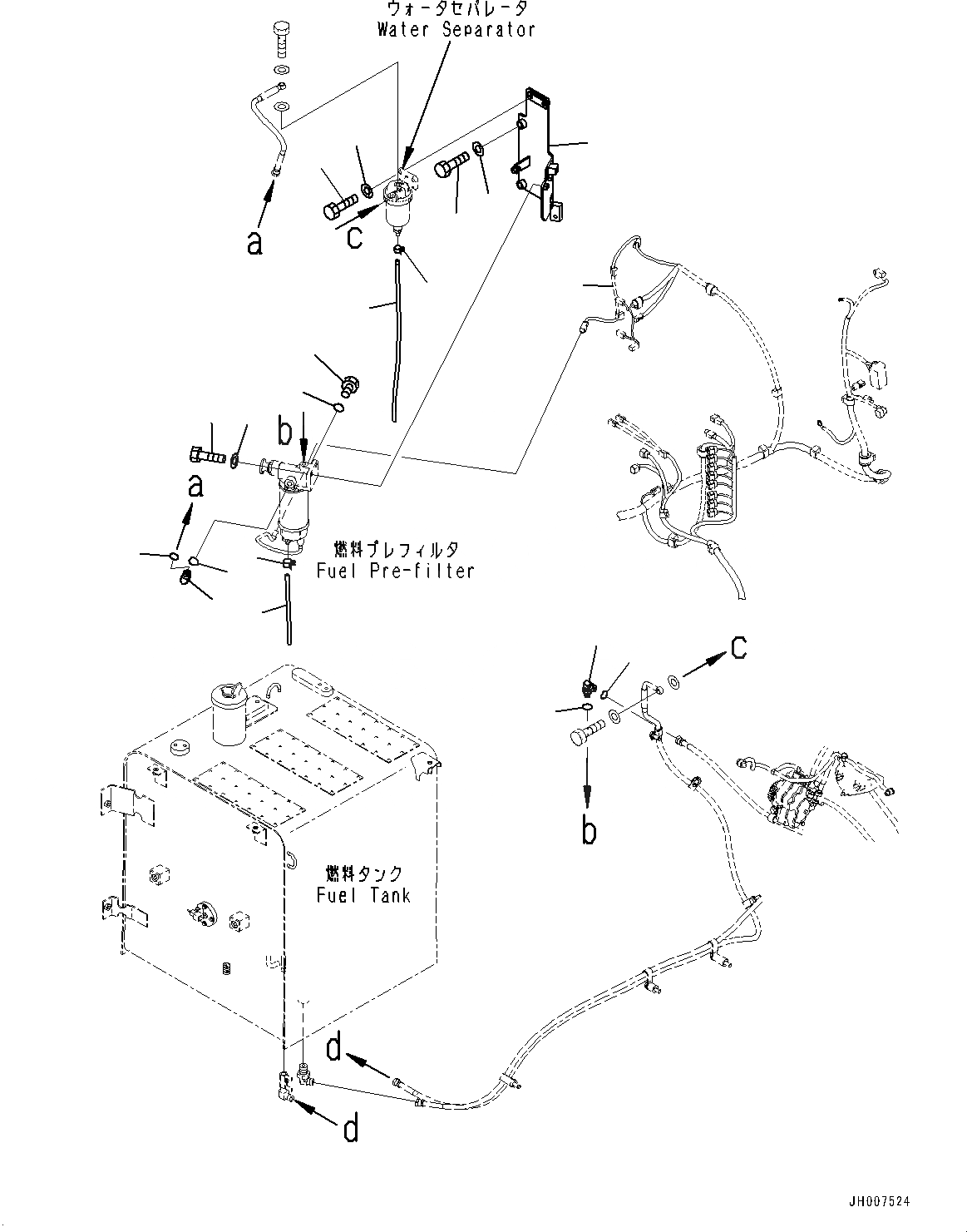 ウォータセパレータ
Water Separator

a

c

b

a

燃料プレフィルタ
Fuel Pre-filter

c

b

燃料タンク
Fuel Tank

d

d

JH007524