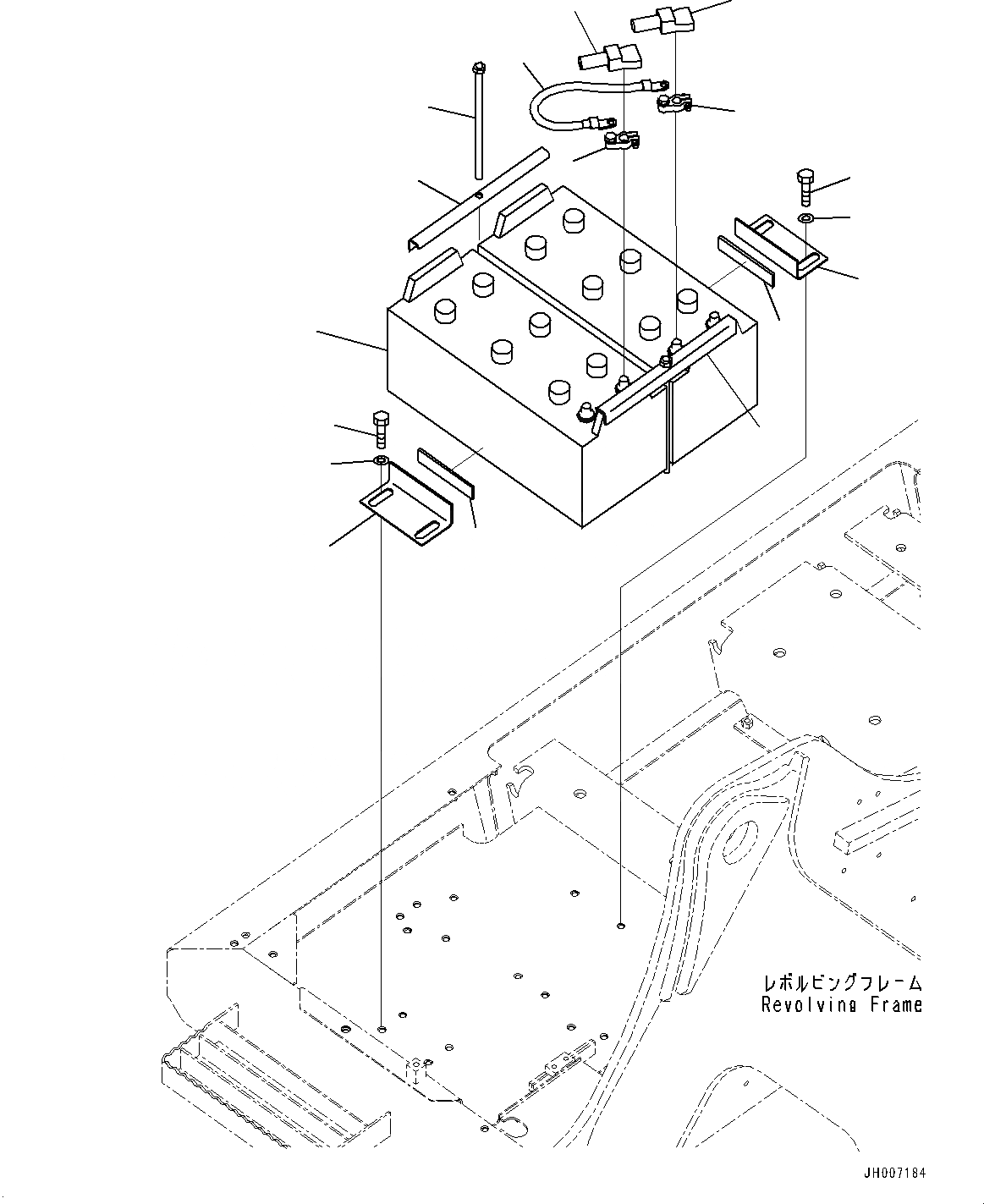 レボルビングフレーム
Revolving Frame

JH007184