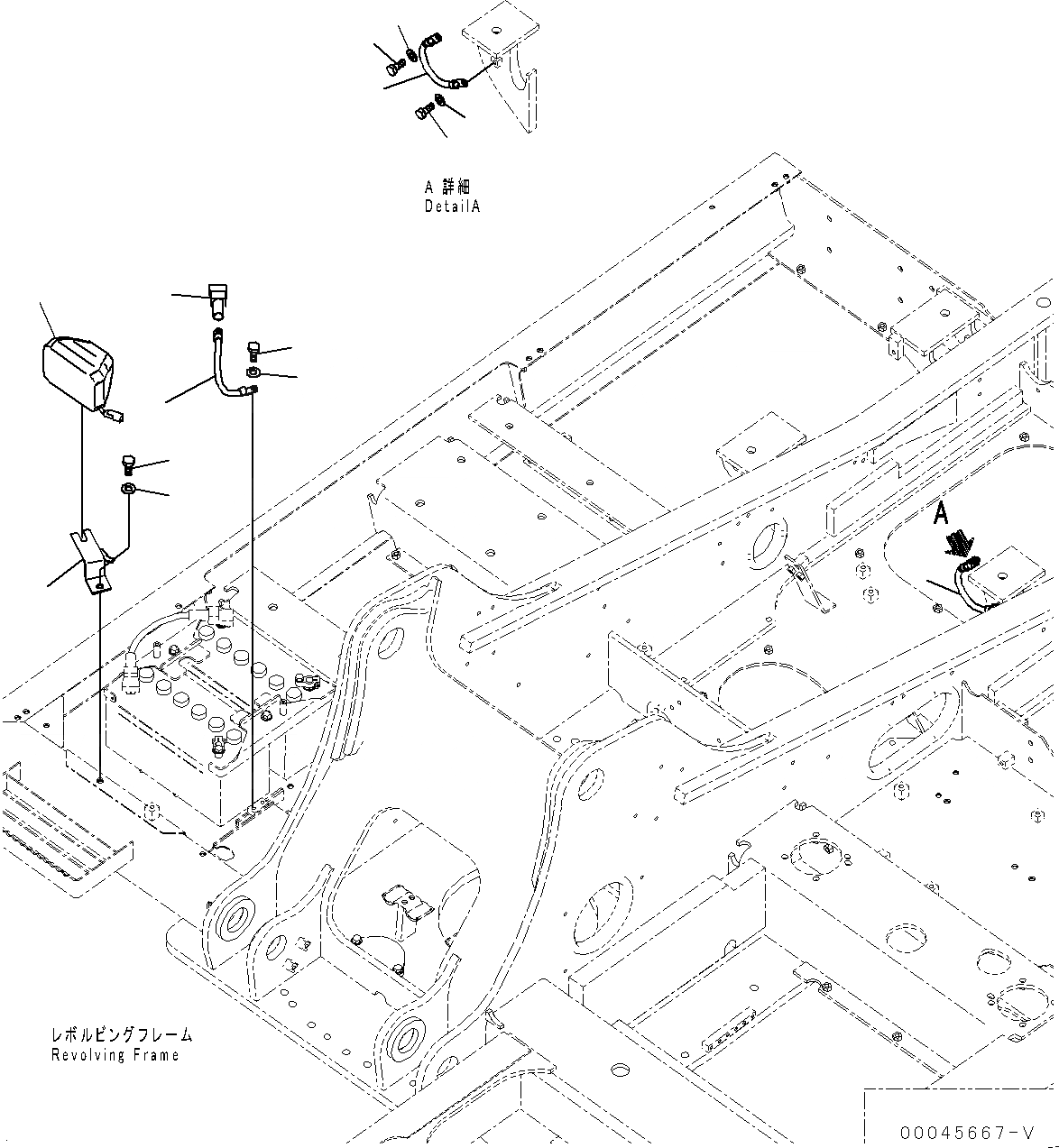 A 詳細
DetailA

A

レボルビングフレーム
Revolving Frame

00045667-V