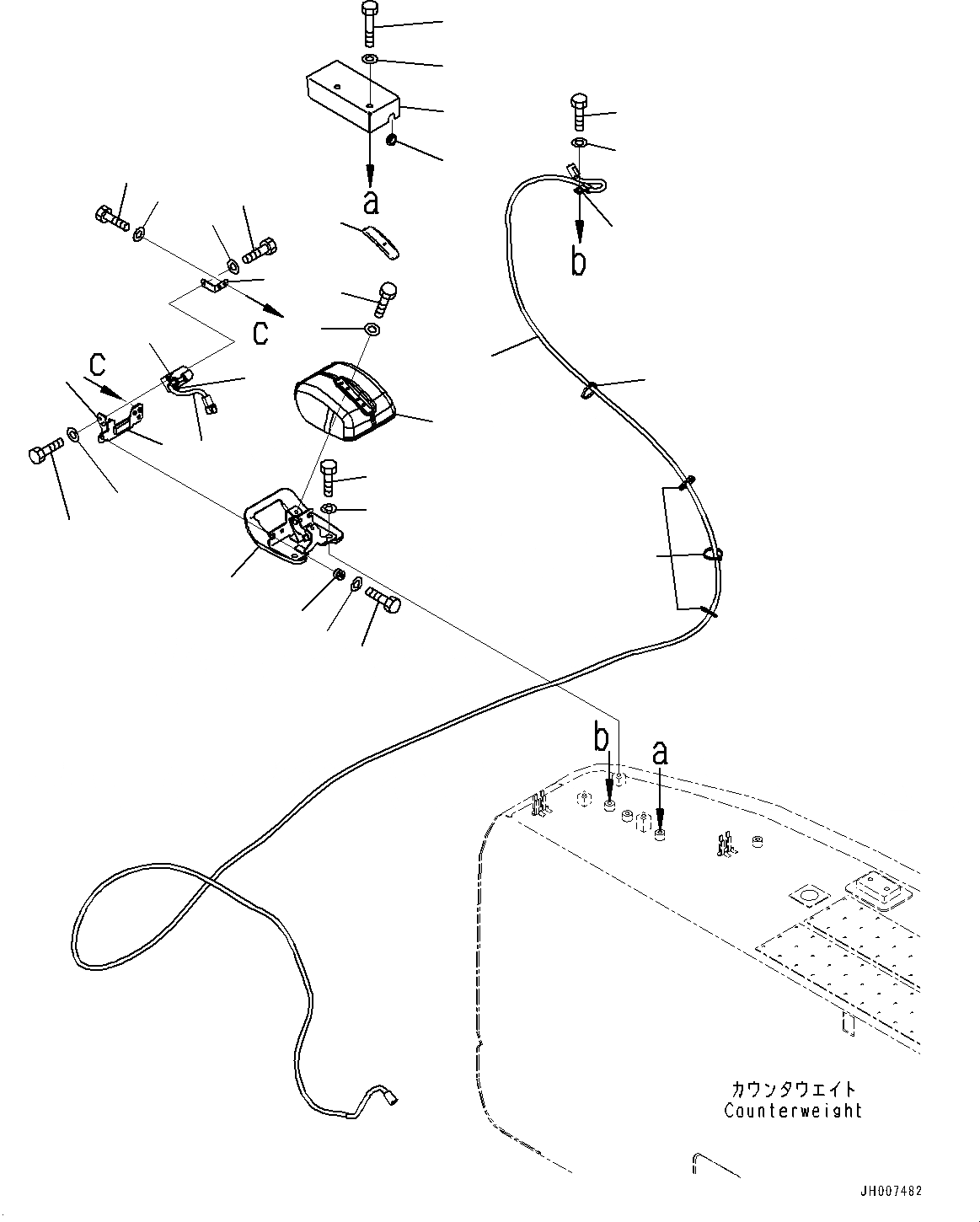 a

b

c

c

b

a

カウンタウエイト
Counterweight

JH007482