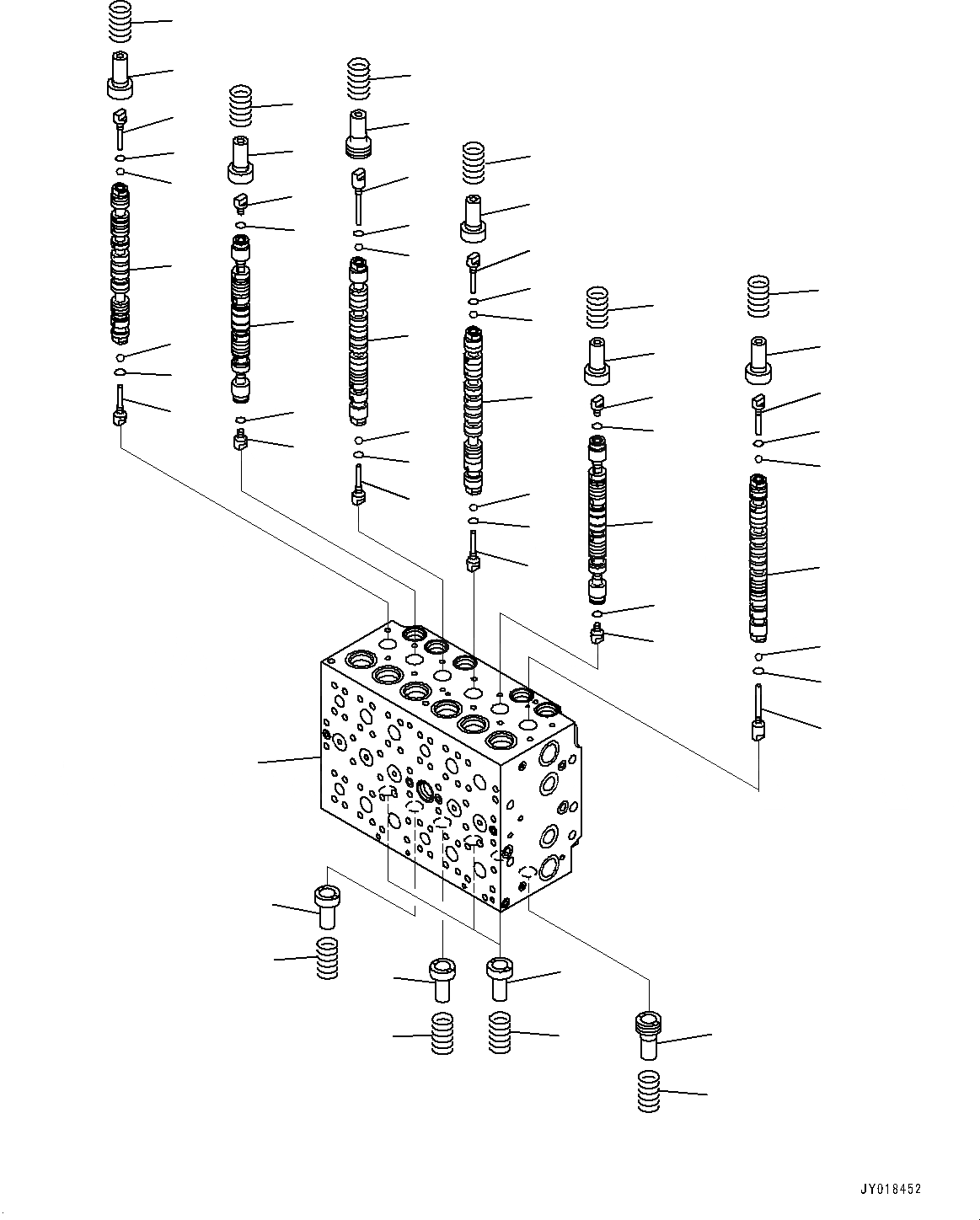 JY018452