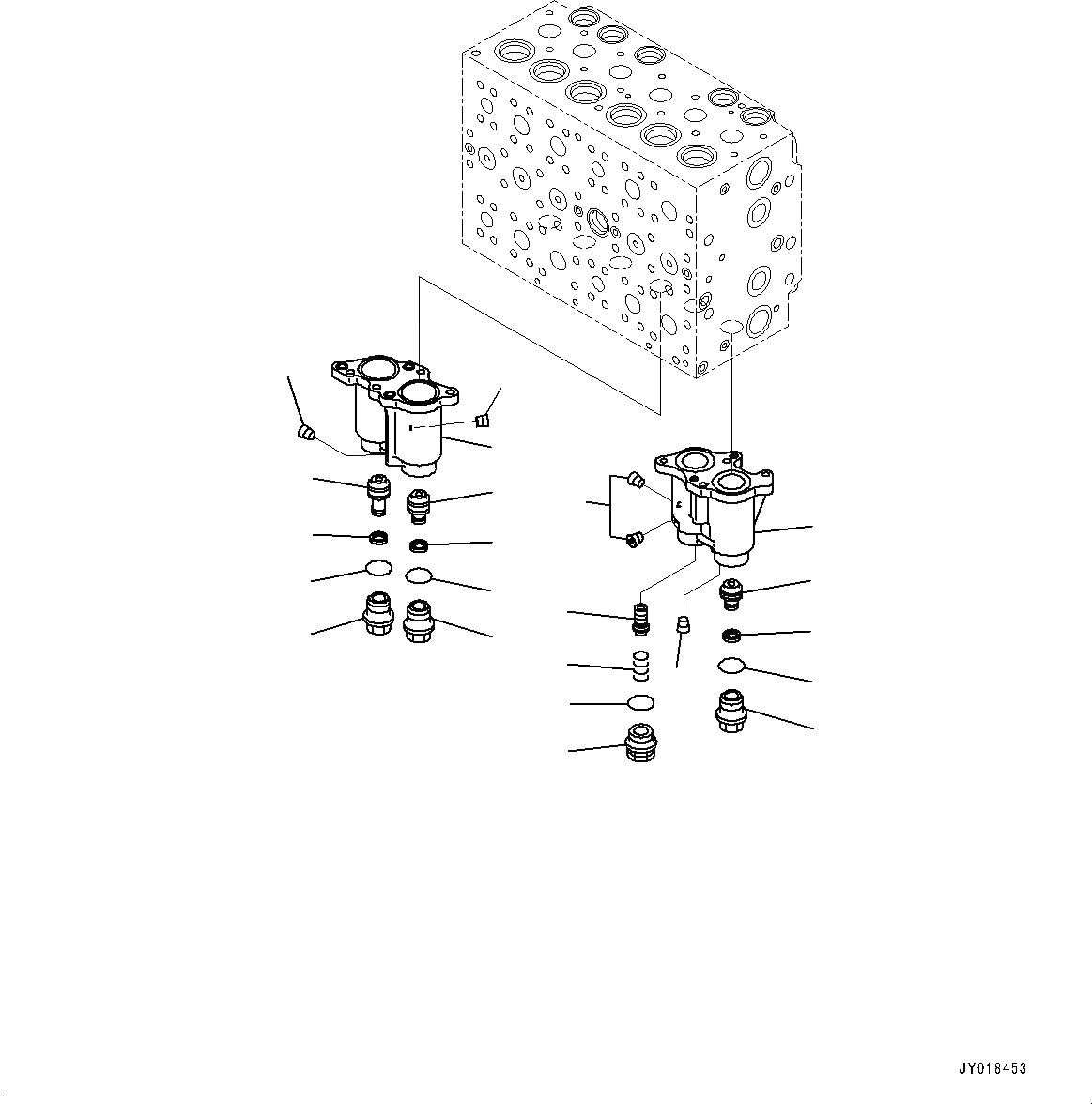 JY018453