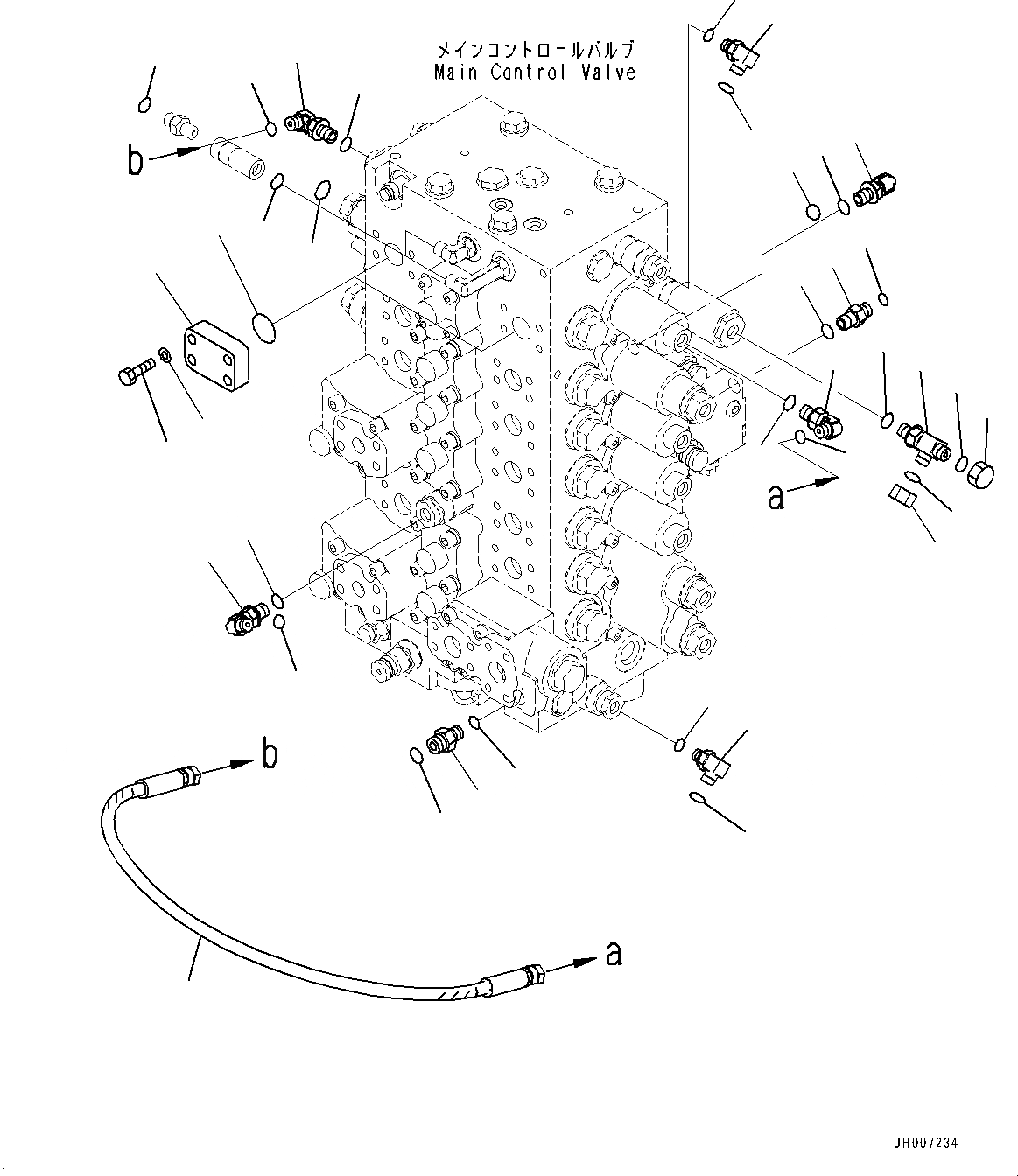 メインコントロールバルブ
Main Control Valve

b

a

b

a

JH007234