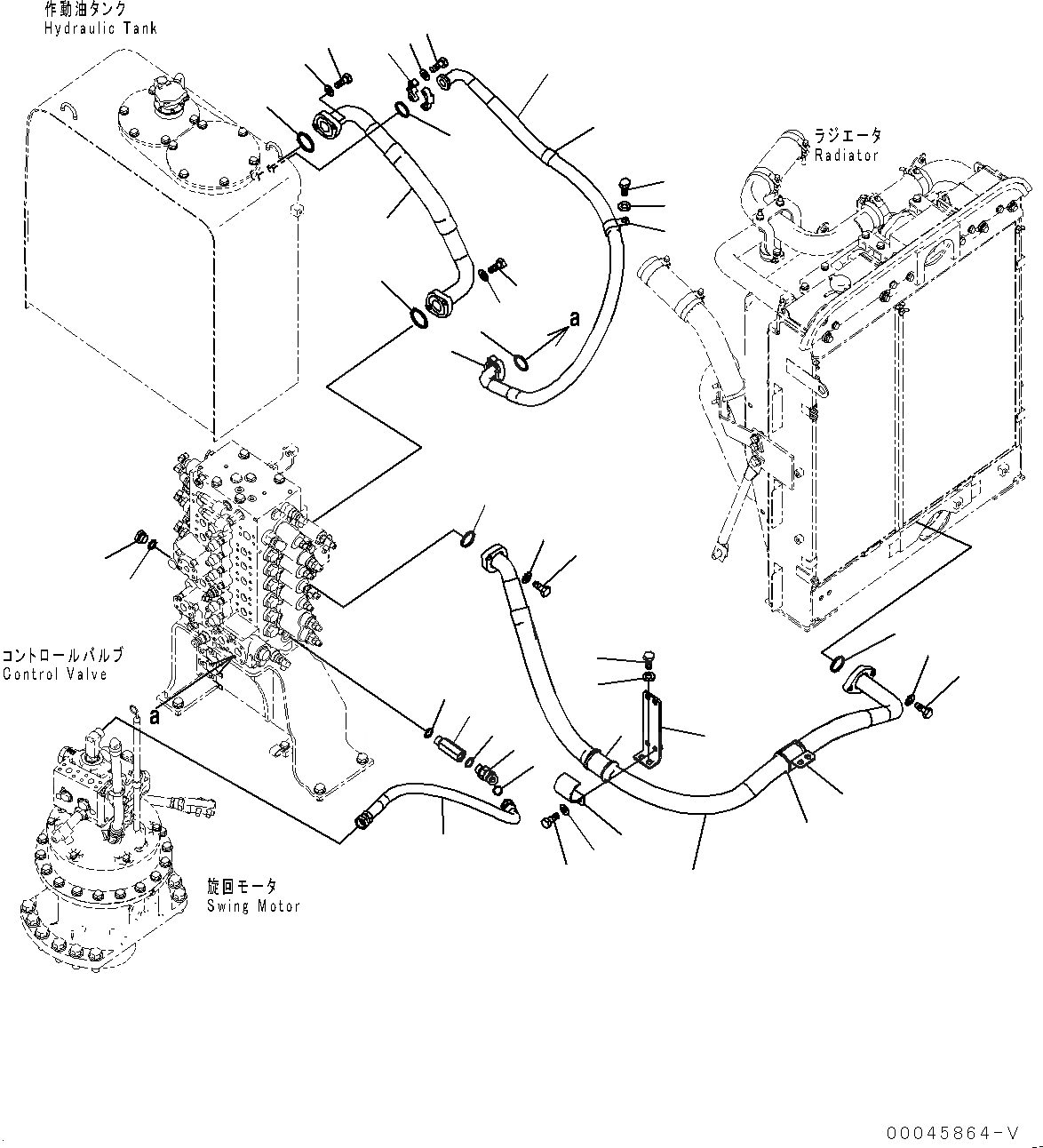 作動油タンク
Hydraulic Tank

ラジエータ
Radiator

a

コントロールバルブ
Control Valve

a

旋回モータ
Swing Motor

00045864-V