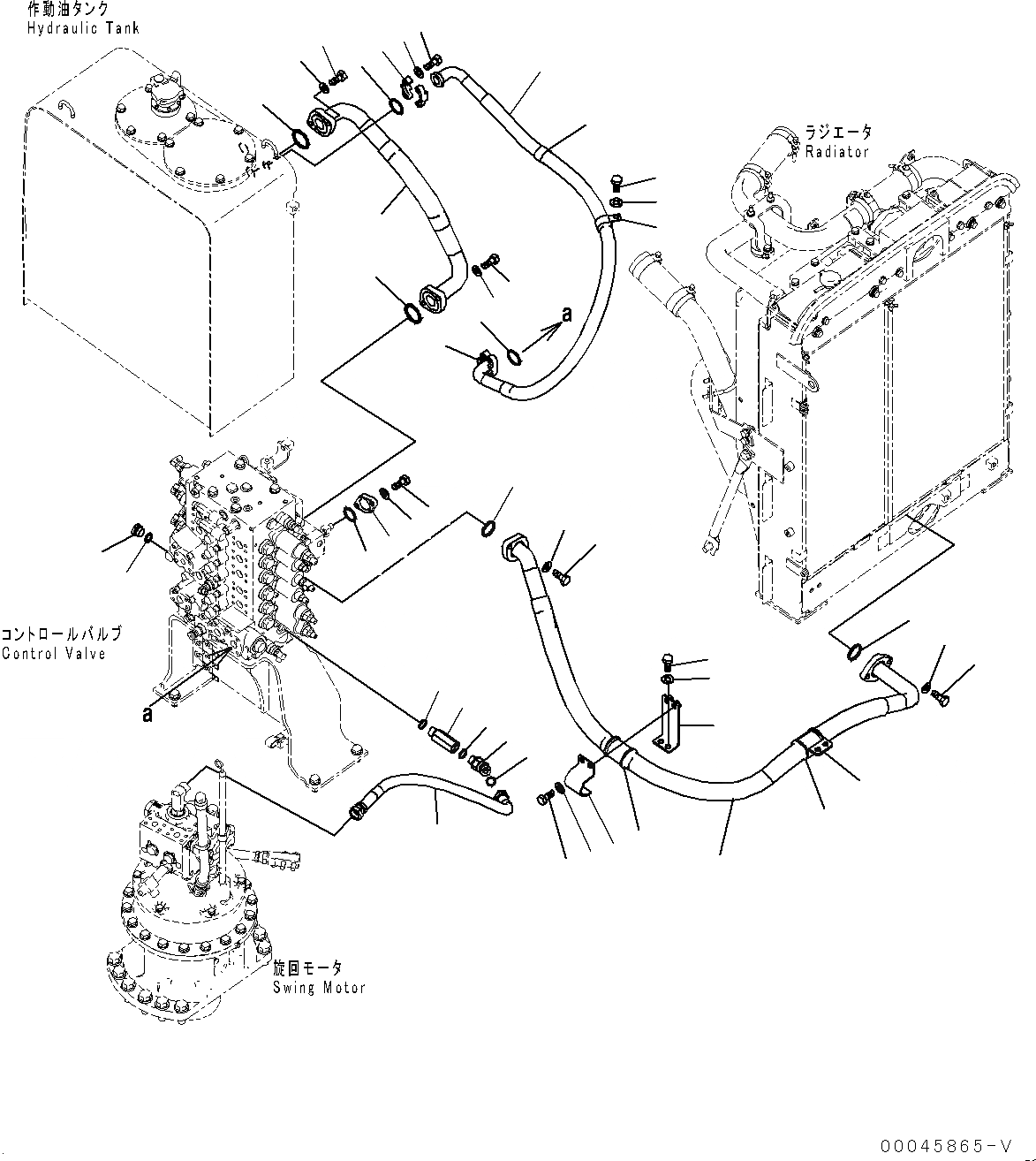 作動油タンク
Hydraulic Tank

ラジエータ
Radiator

a

コントロールバルブ
Control Valve

a

旋回モータ
Swing Motor

00045865-V