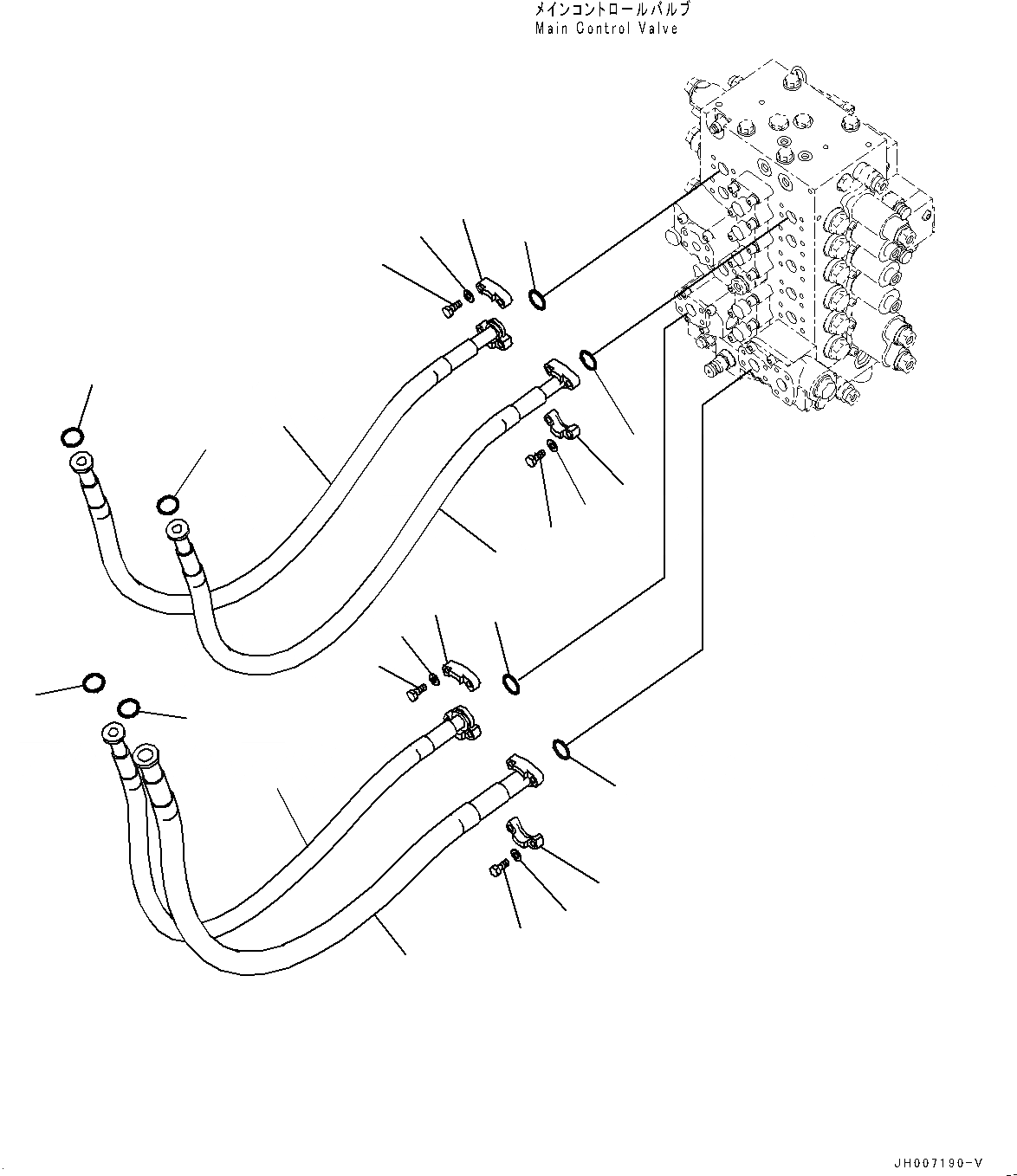 メインコントロールバルブ
Main Control Valve

JH007190-V