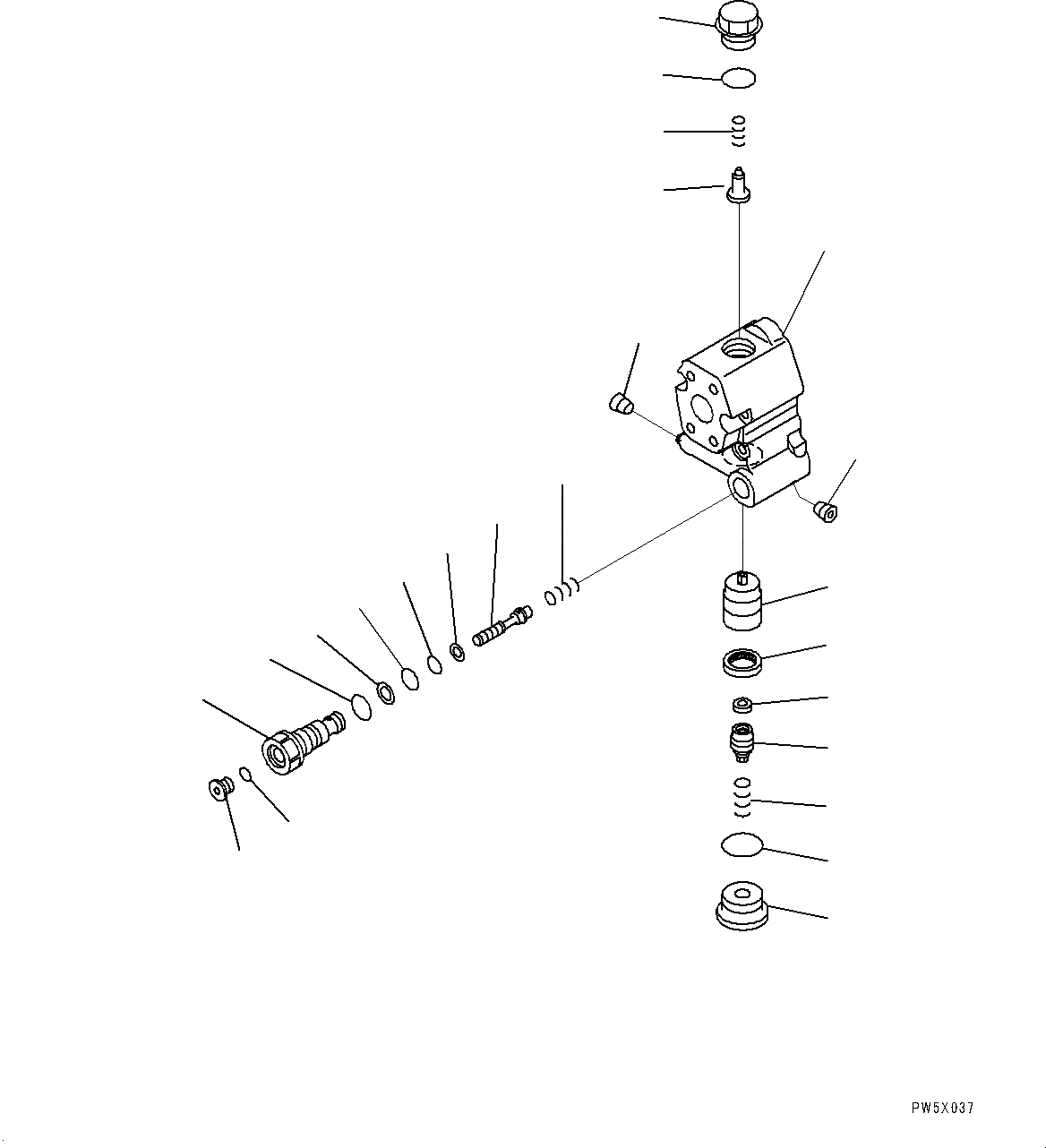 PW5X037