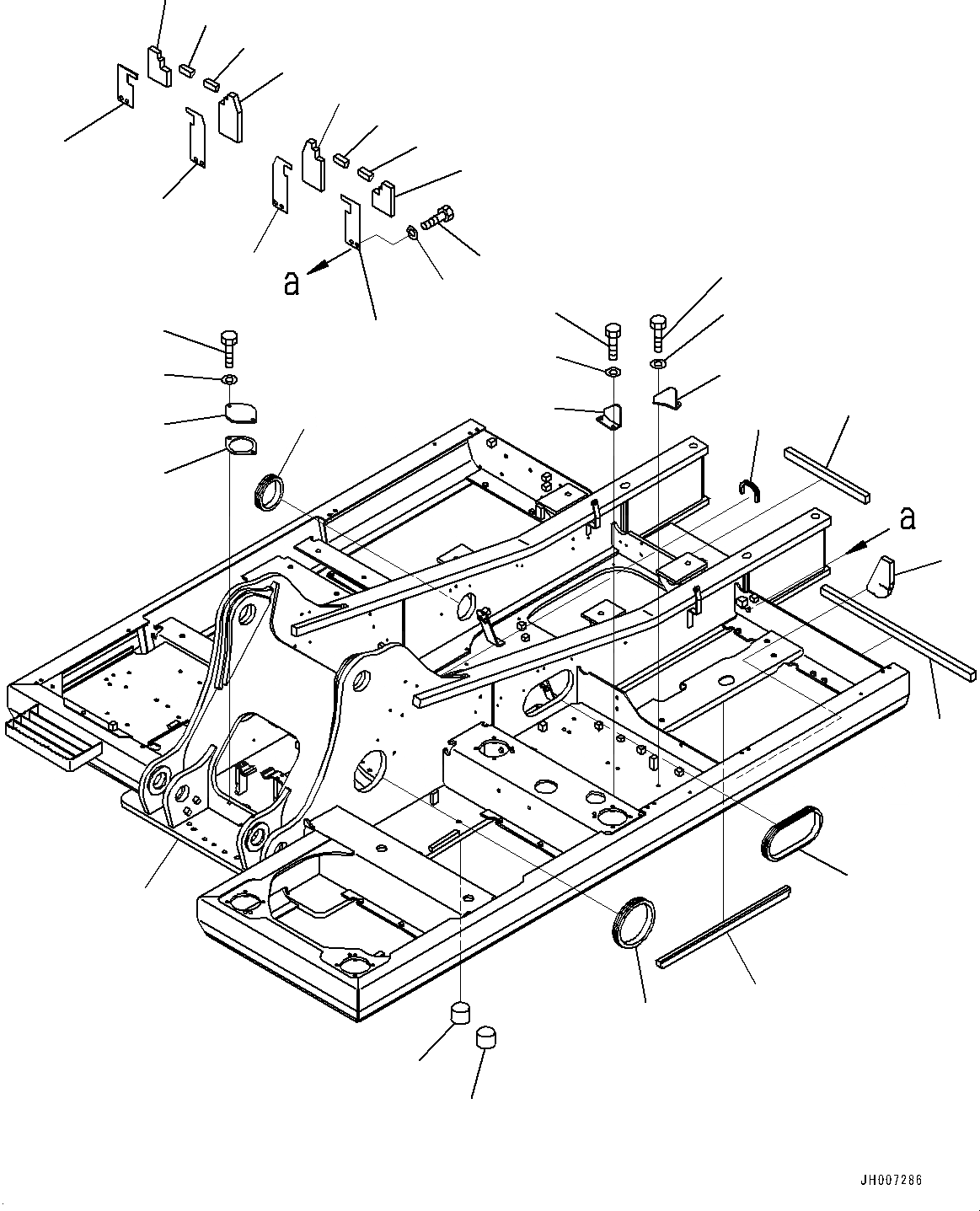 a

a

JH007286