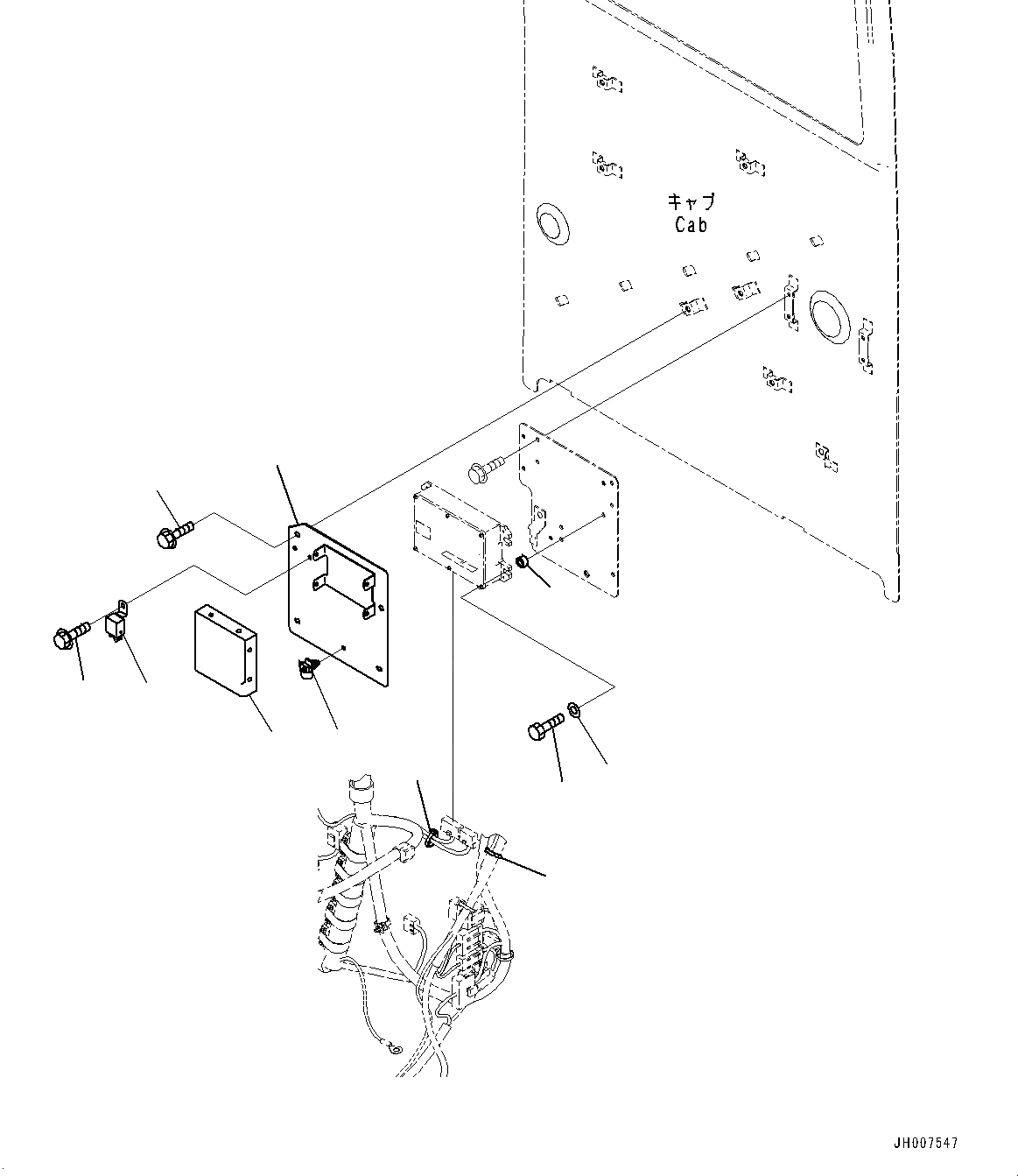 キャブ
Cab

JH007547