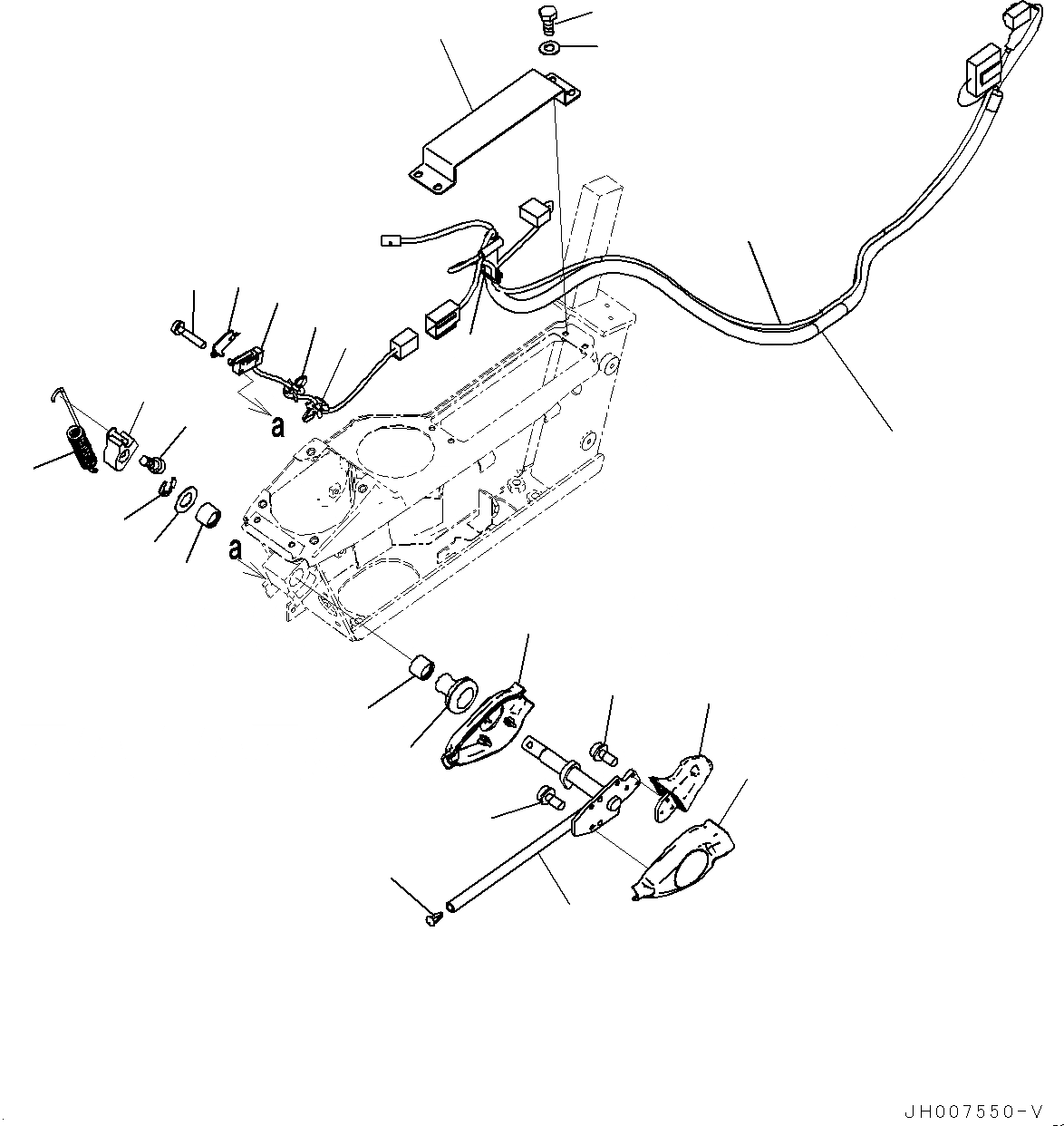 a

a

JH007550-V