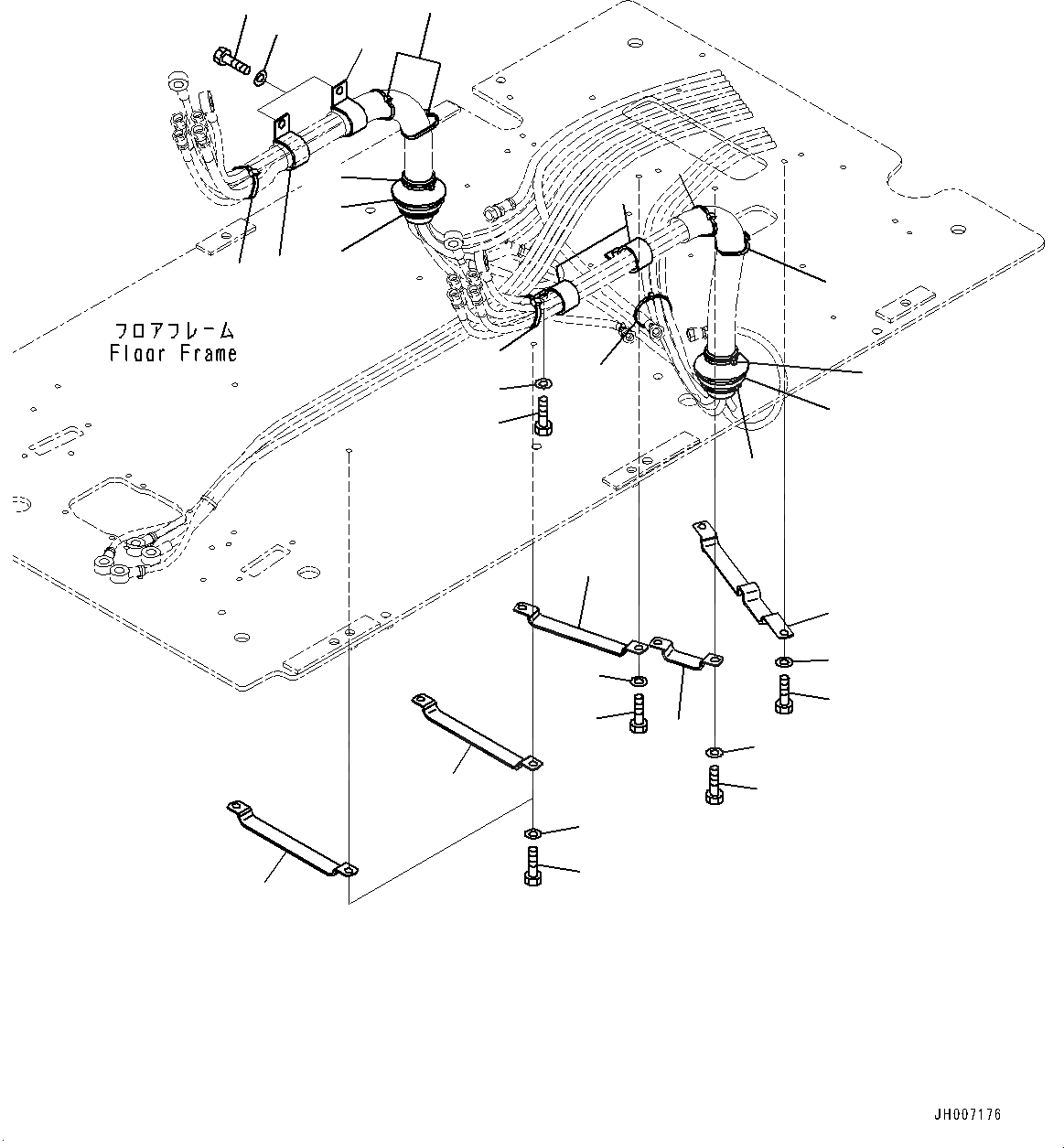 フロアフレーム
Floor Frame

JH007176