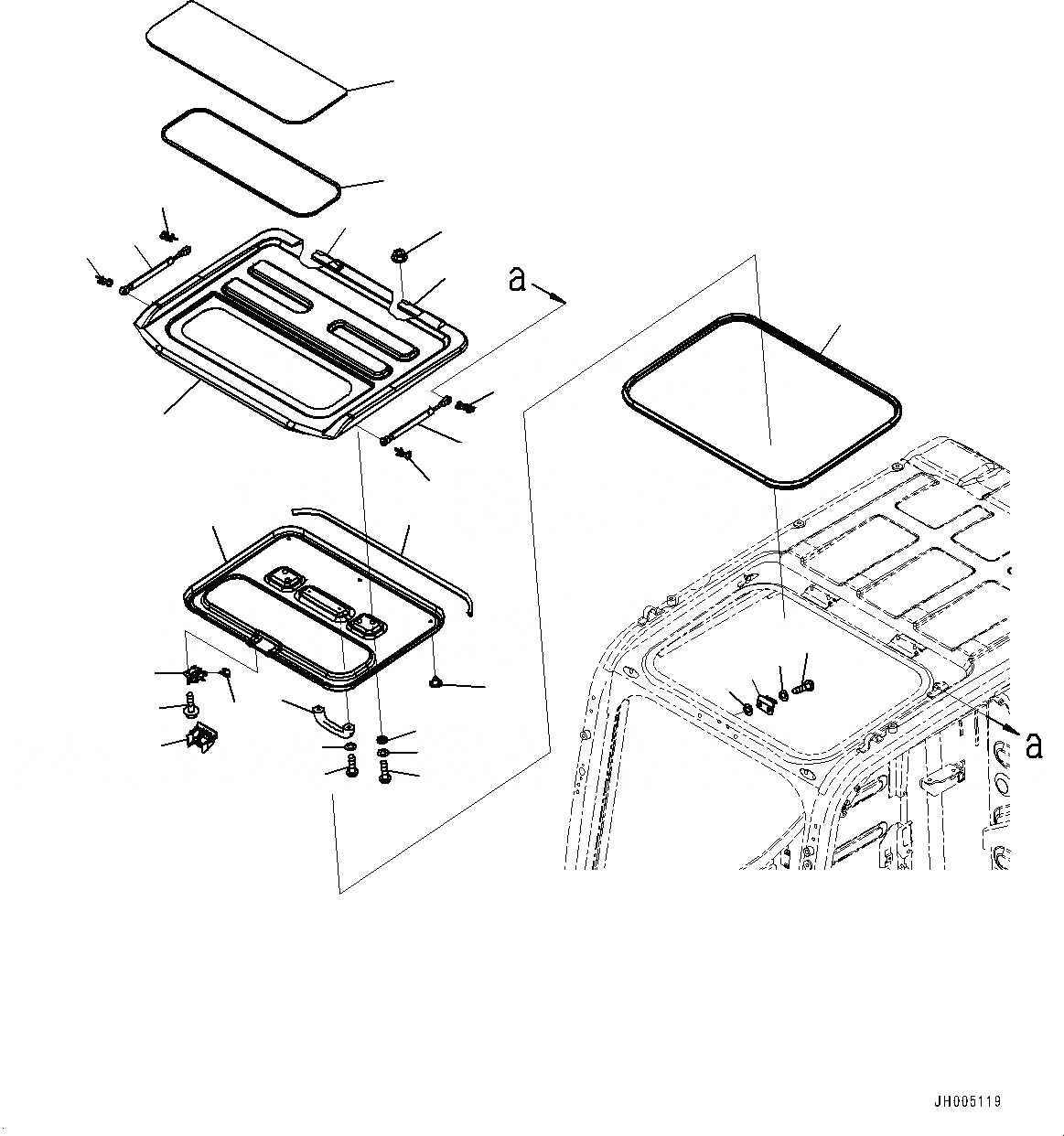 a

a

JH005119