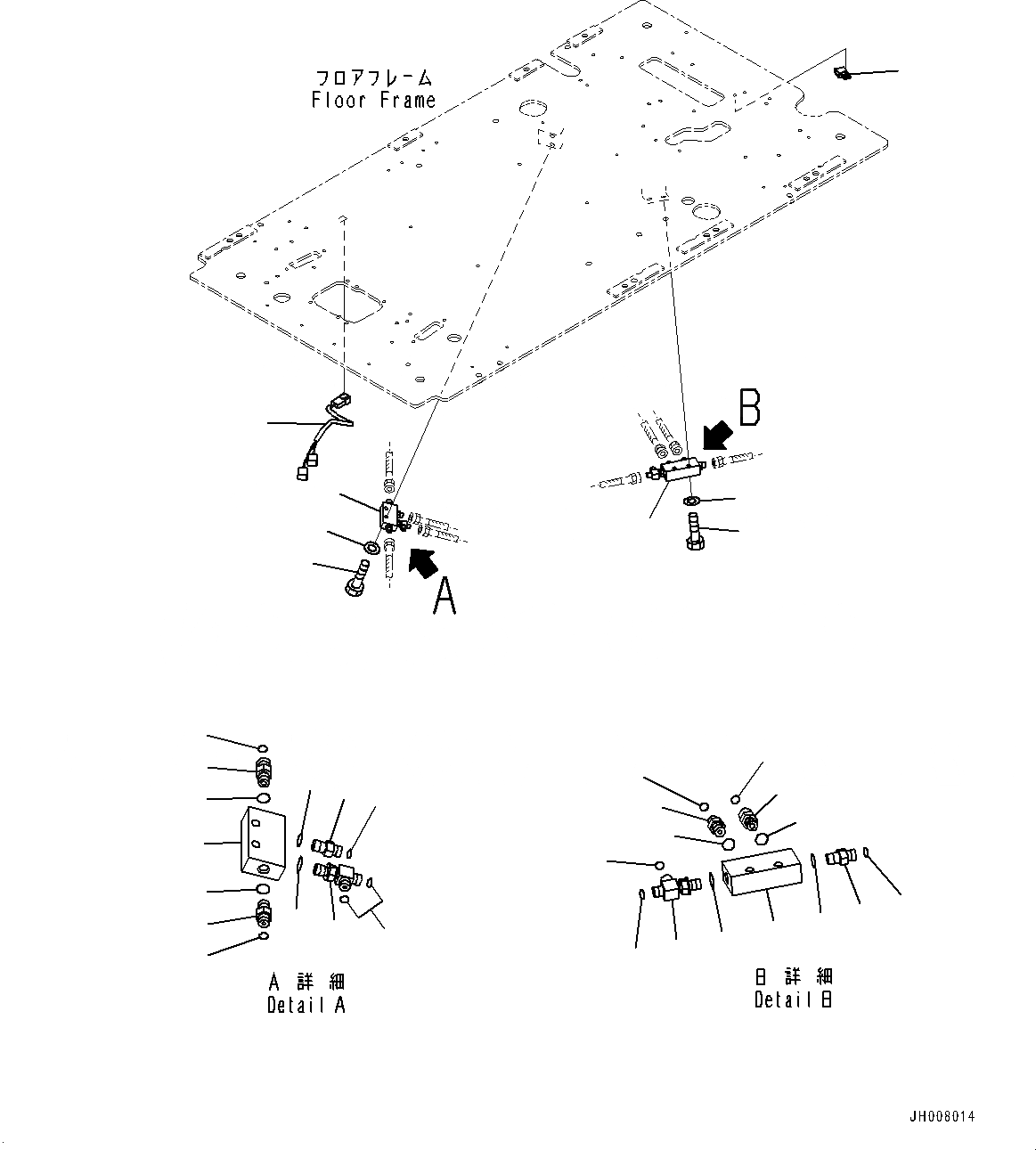 フロアフレーム
Floor Frame

B

A

A 詳 細
Detail A

B 詳 細
Detail B

JH008014