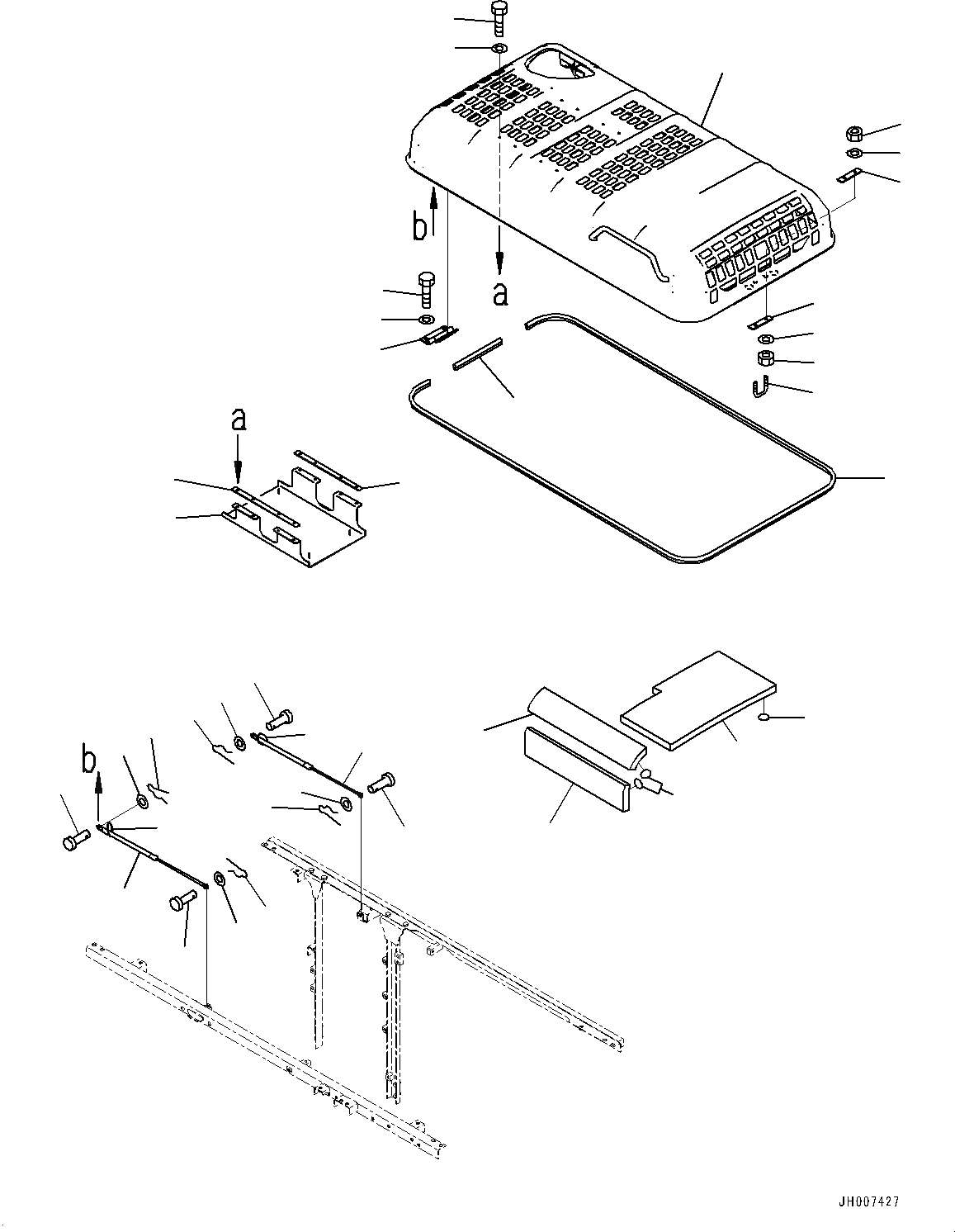 b
a
a
b
JH007427