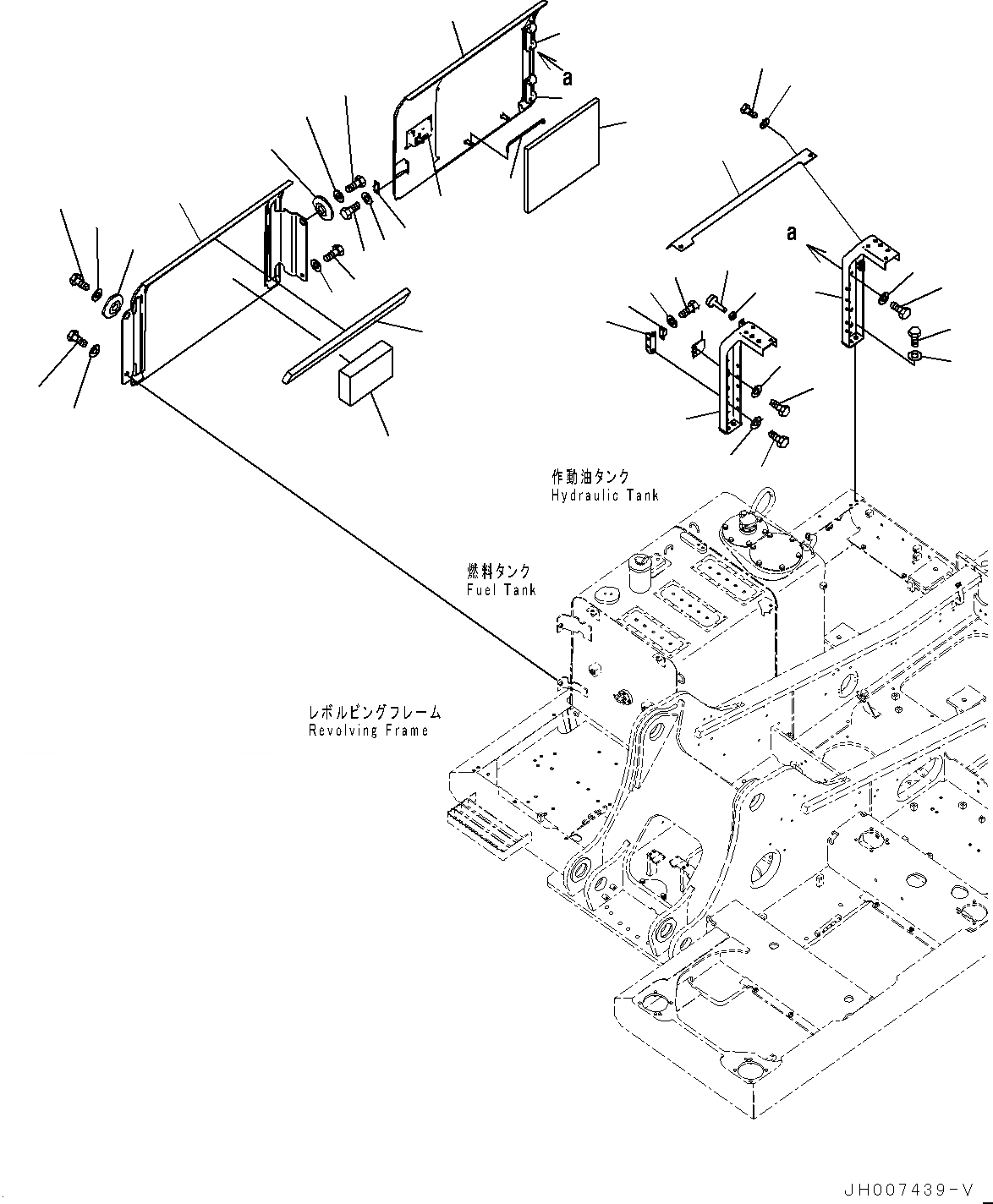 a

a

作動油タンク
Hydraulic Tank

燃料タンク
Fuel Tank

レボルビングフレーム
Revolving Frame

JH007439-V