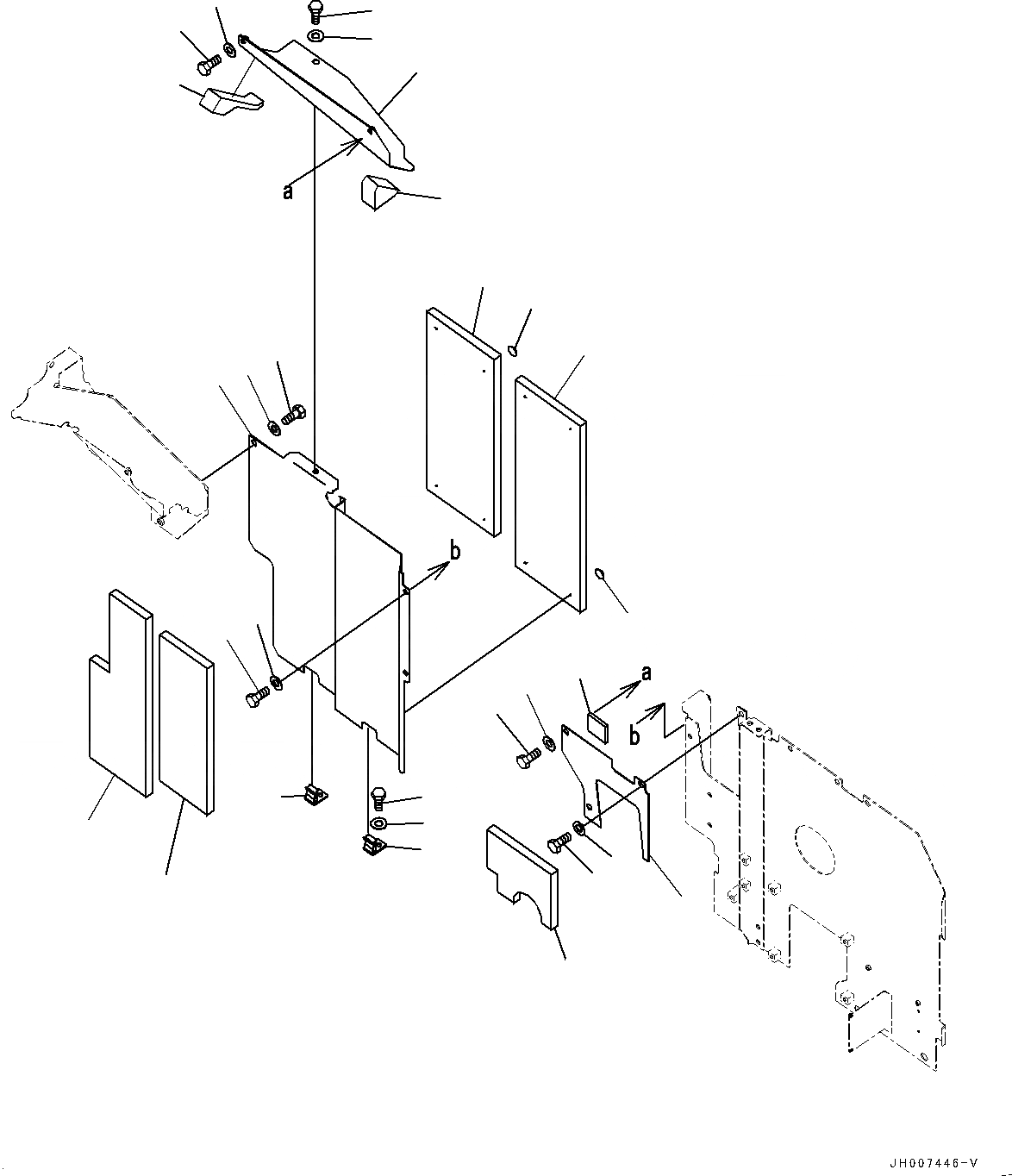 a

b

a

b

JH007446-V