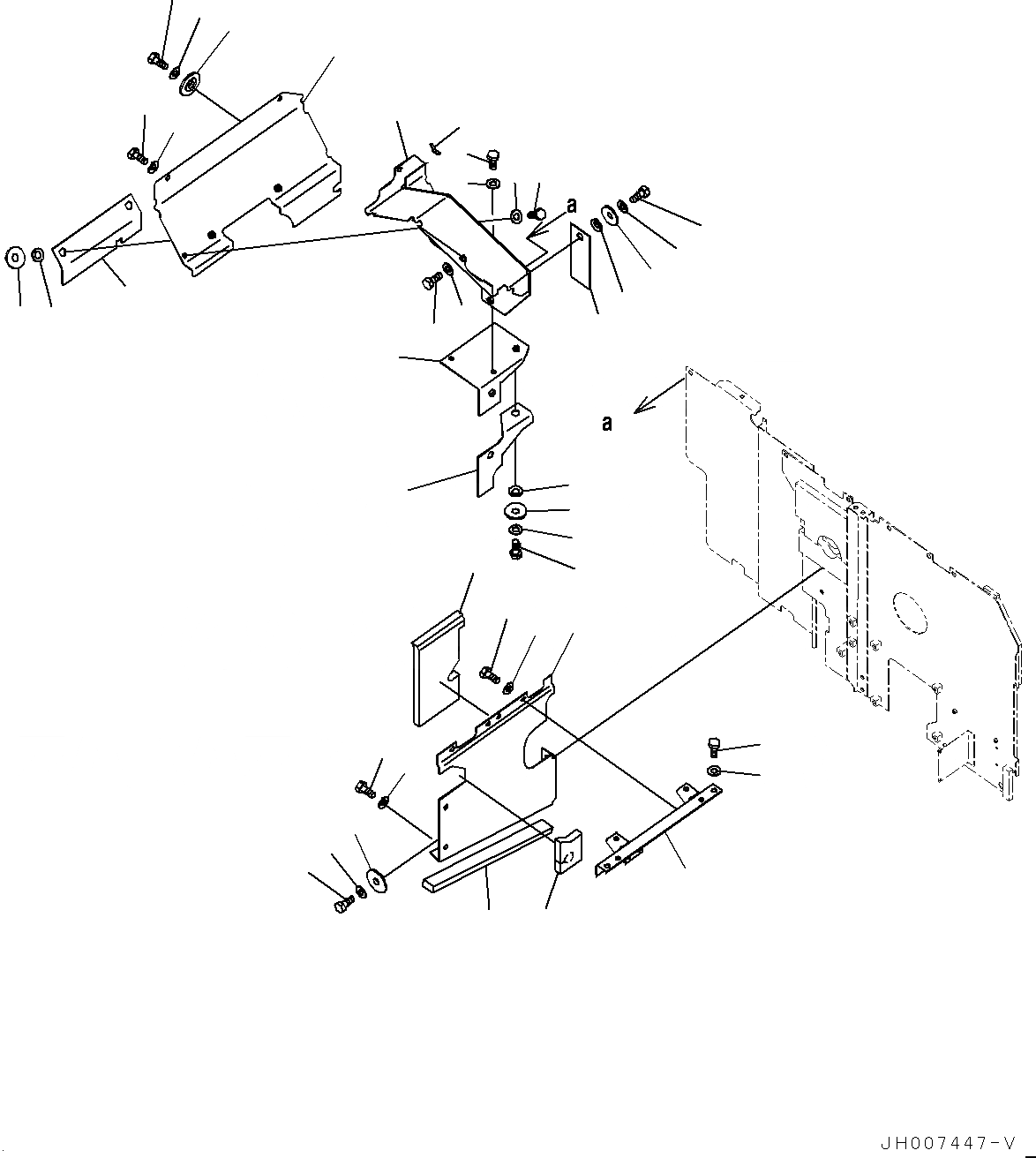 a

a

JH007447-V