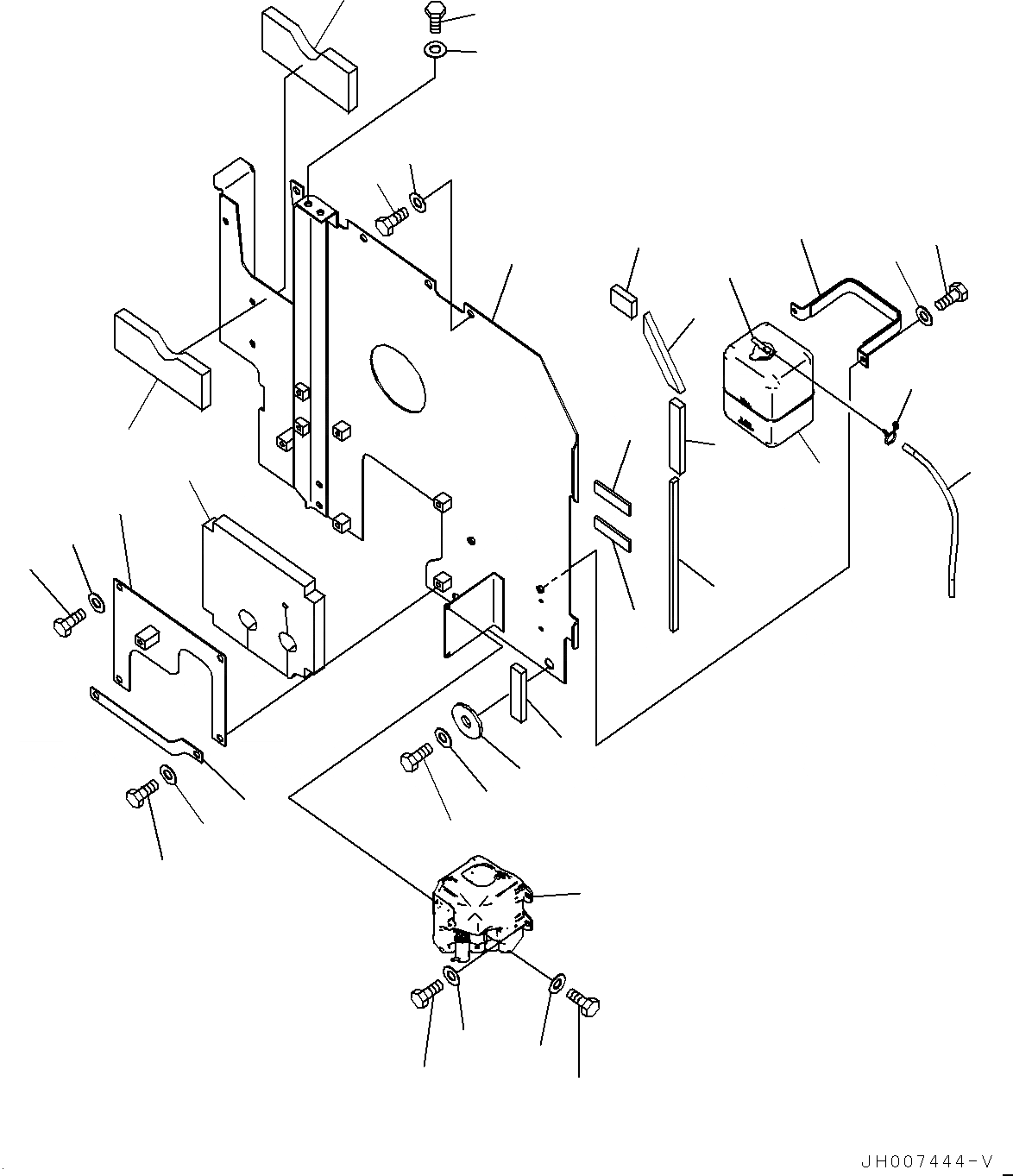 JH007444-V