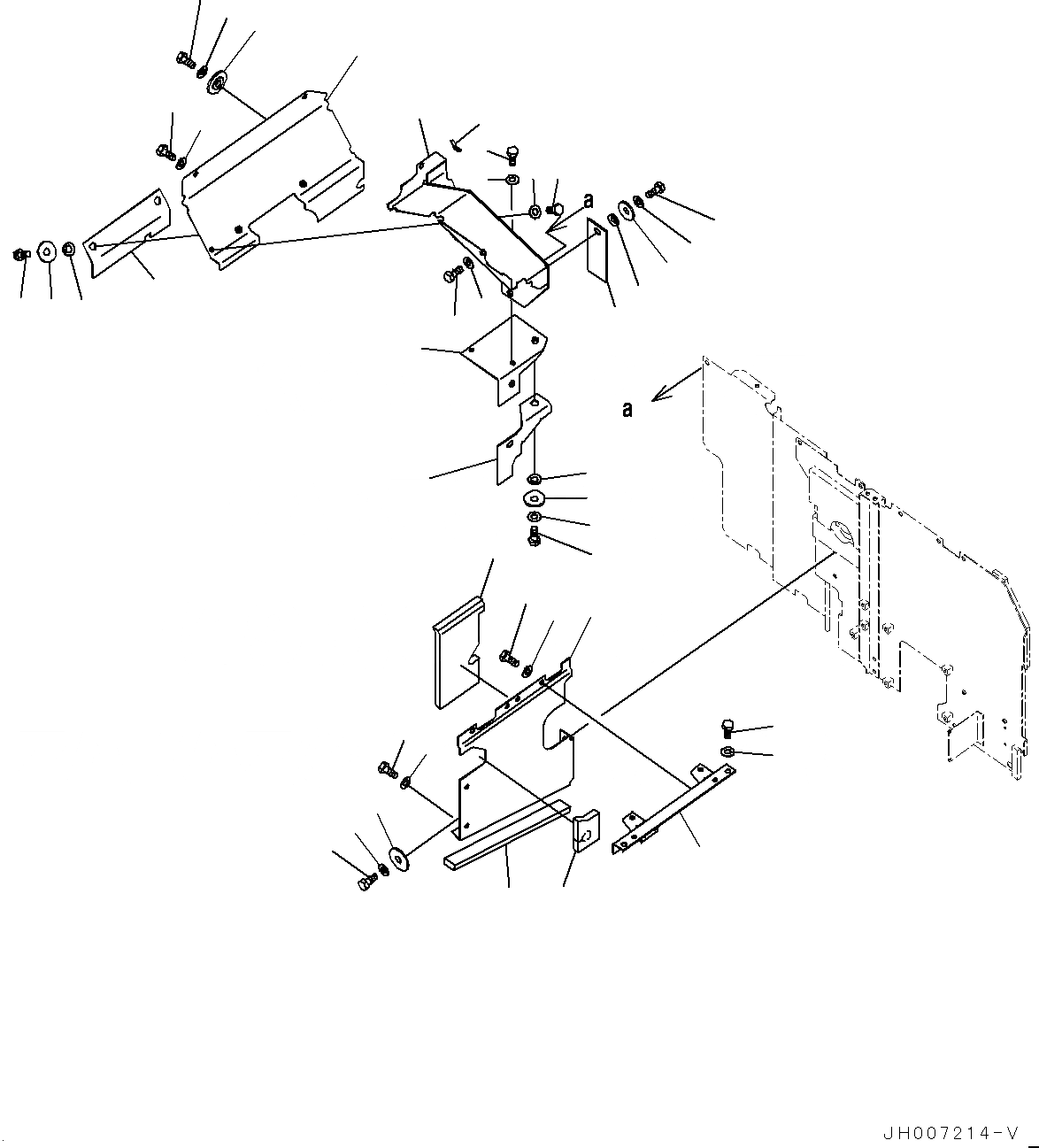 a

a

JH007214-V