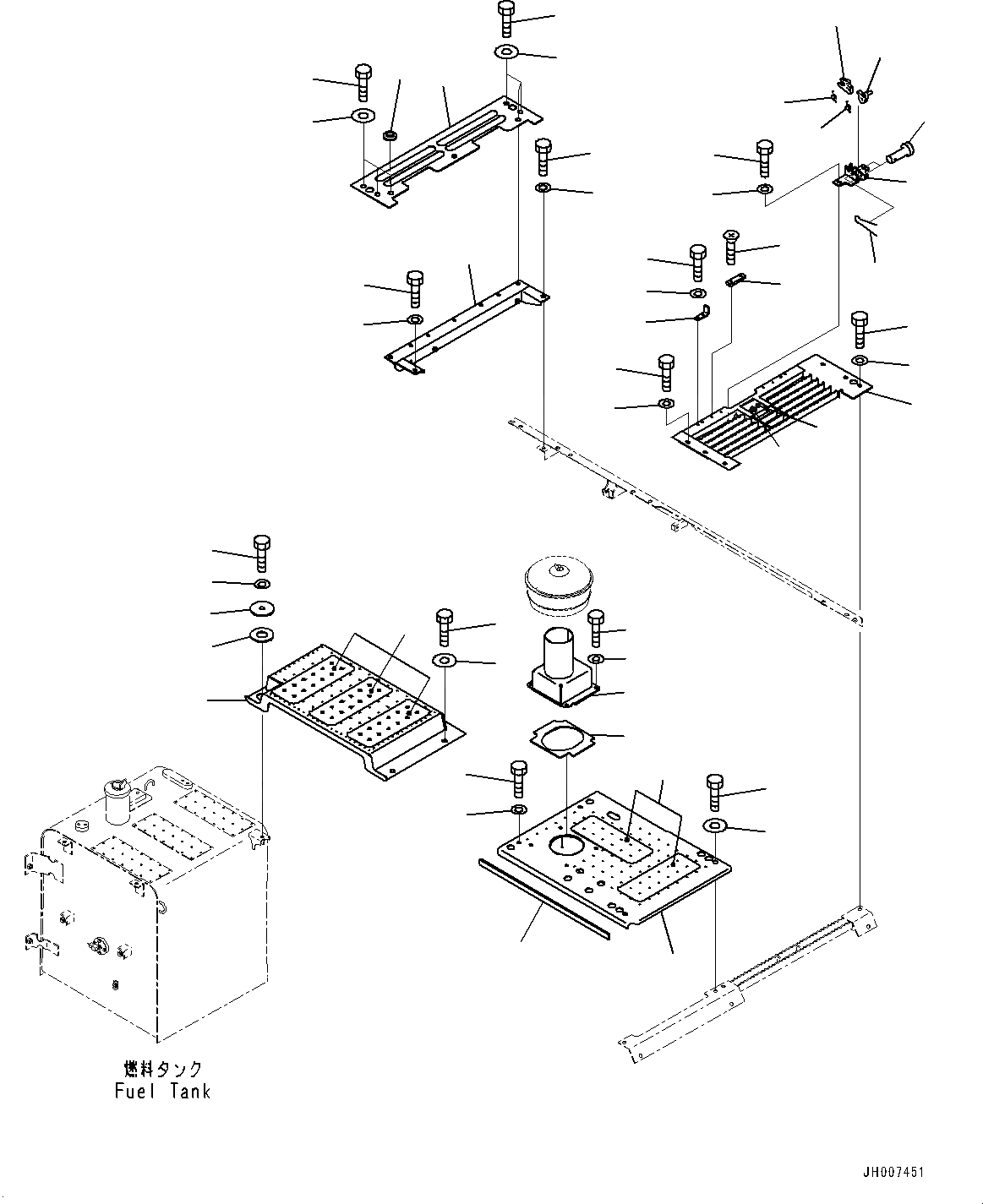 燃料タンク
Fuel Tank

JH007451