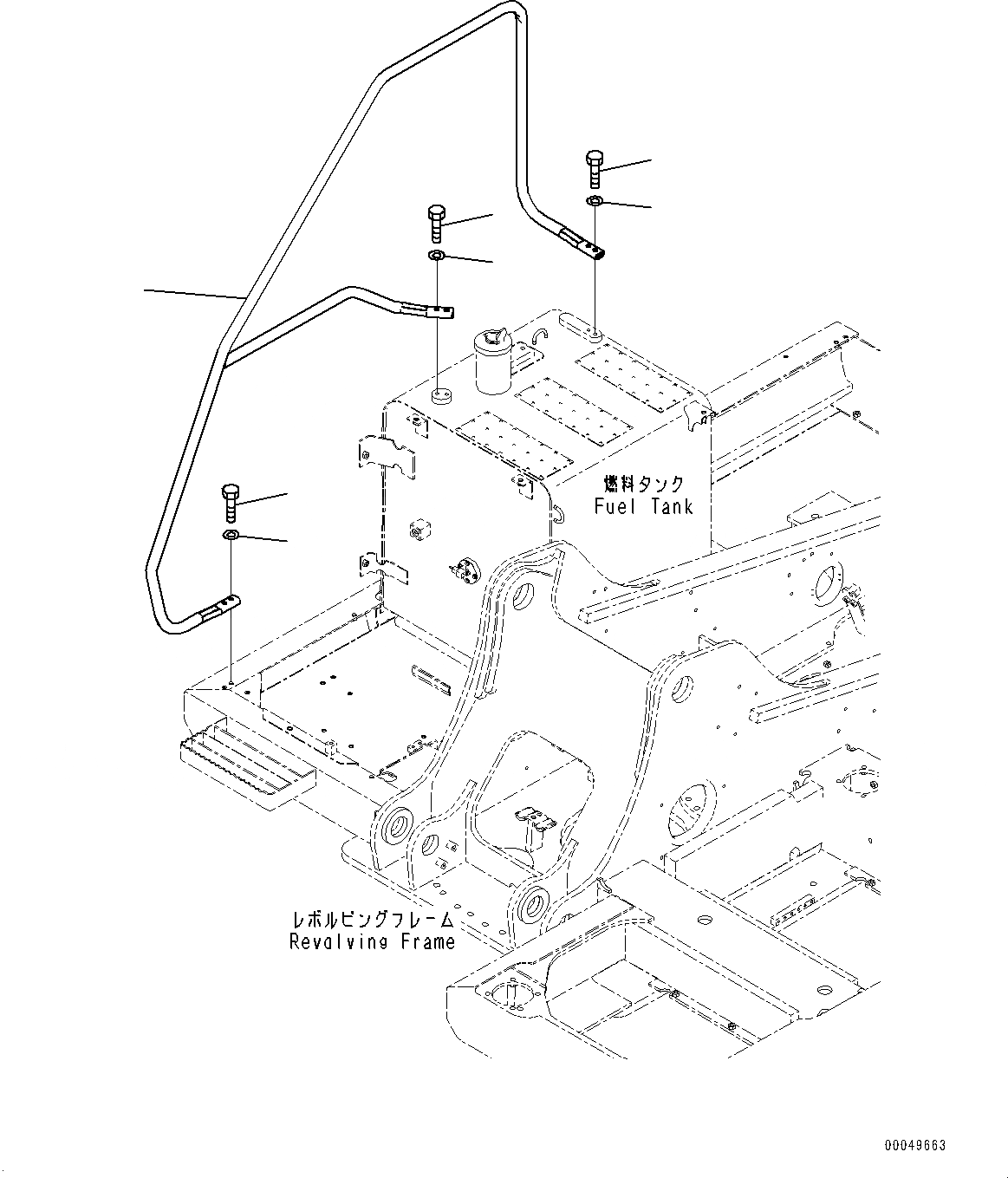 燃料タンク
Fuel Tank

レボルビングフレーム
Revolving Frame

00049663