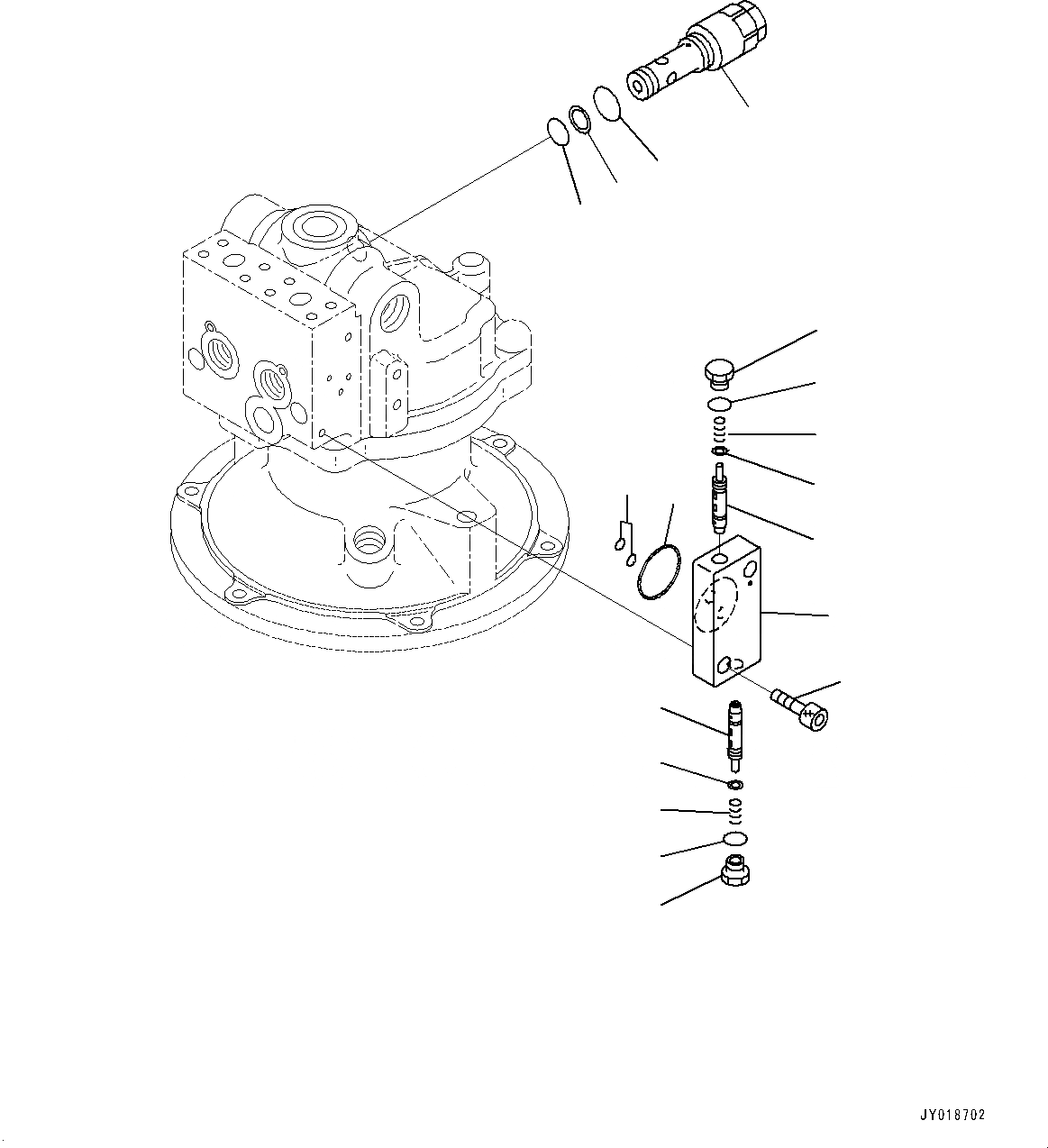 JY018702