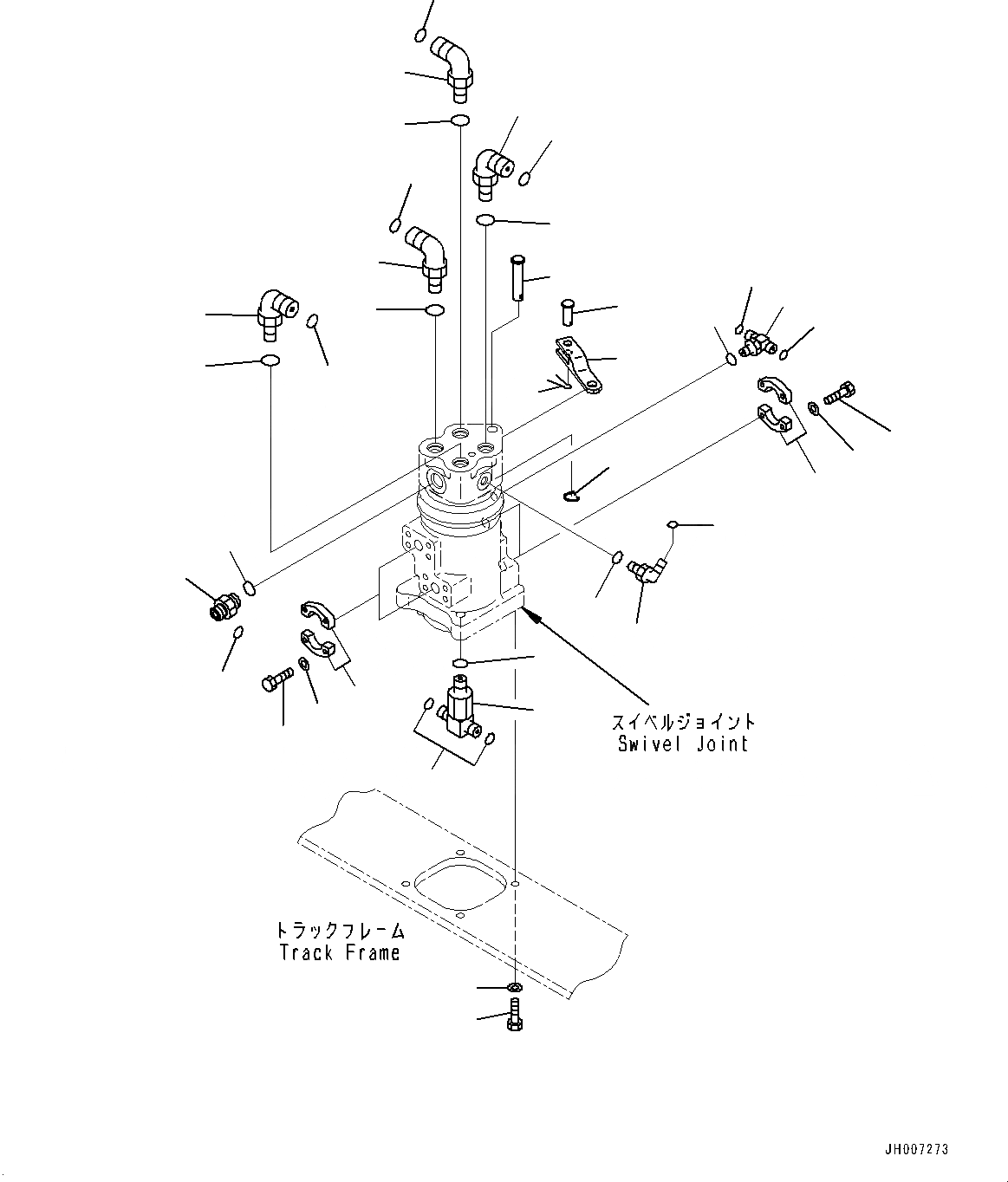 スイベルジョイント
Swivel Joint

トラックフレーム
Track Frame

JH007273